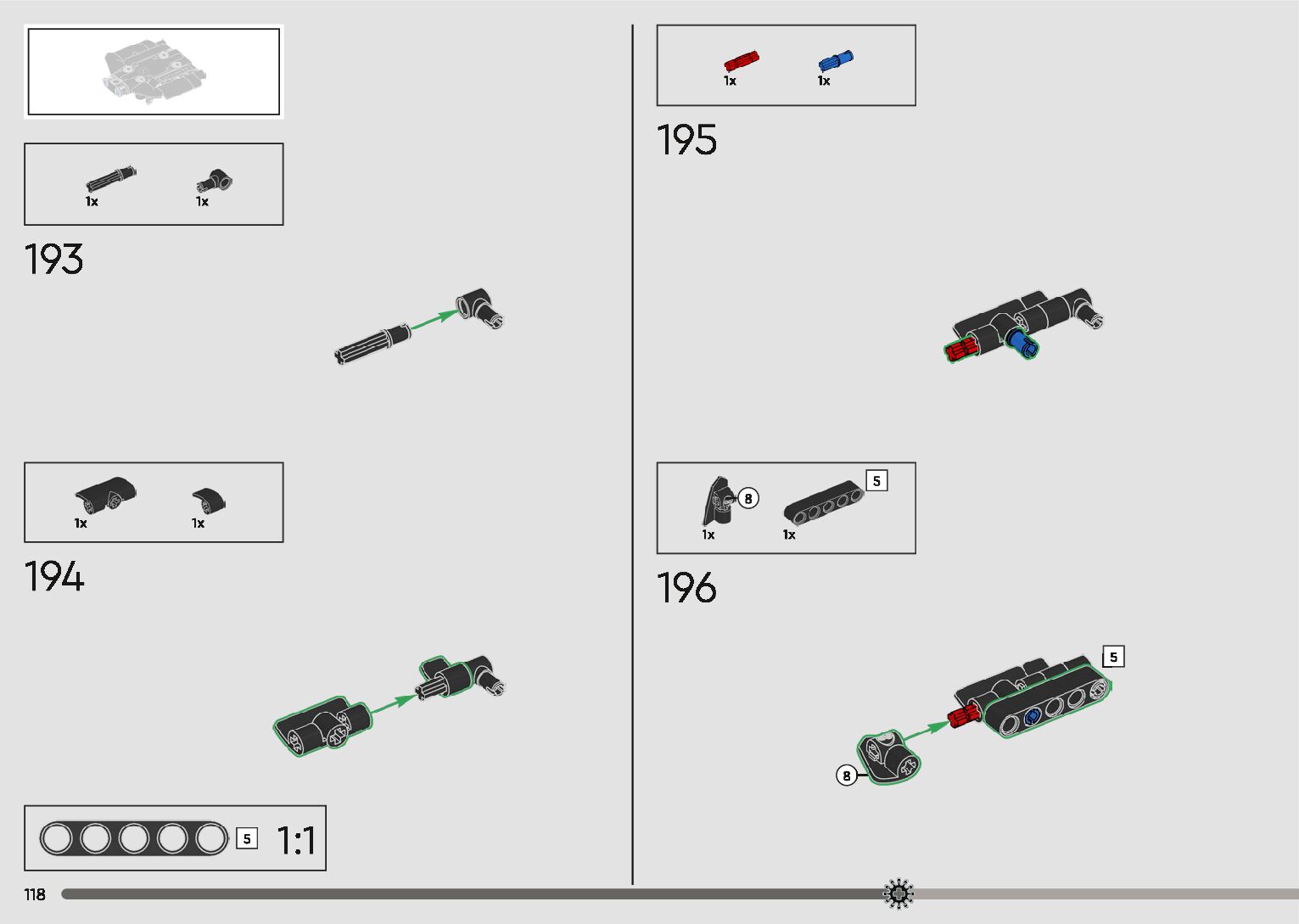 1x 1x

193

1x 1x

194

5 1:1

118

1x 1x

195

8 5

1x 1x

196

5

8