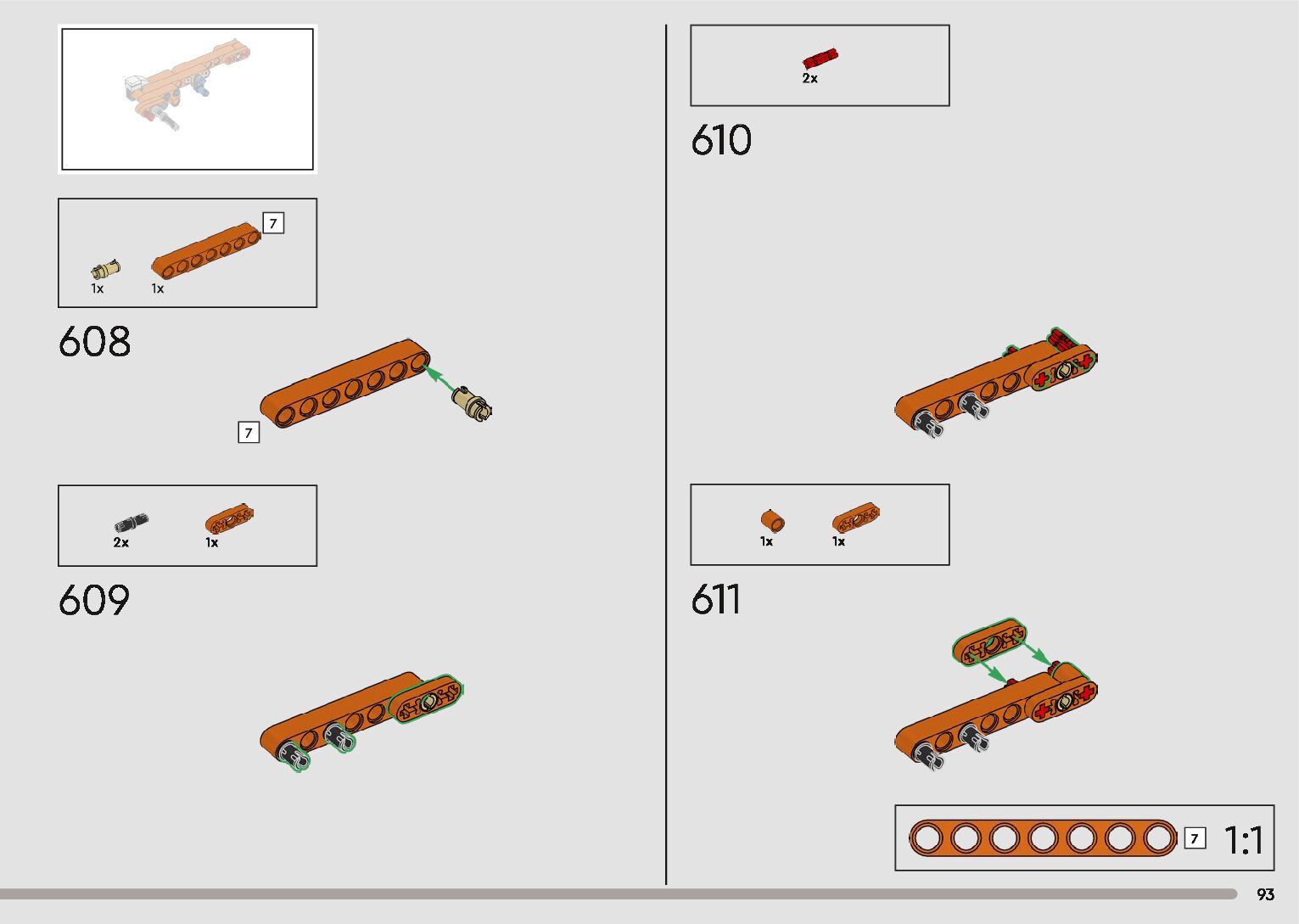 7

1x 1x

608

7

2x 1x

609

2x

610

1x 1x

611

7 1:1

93