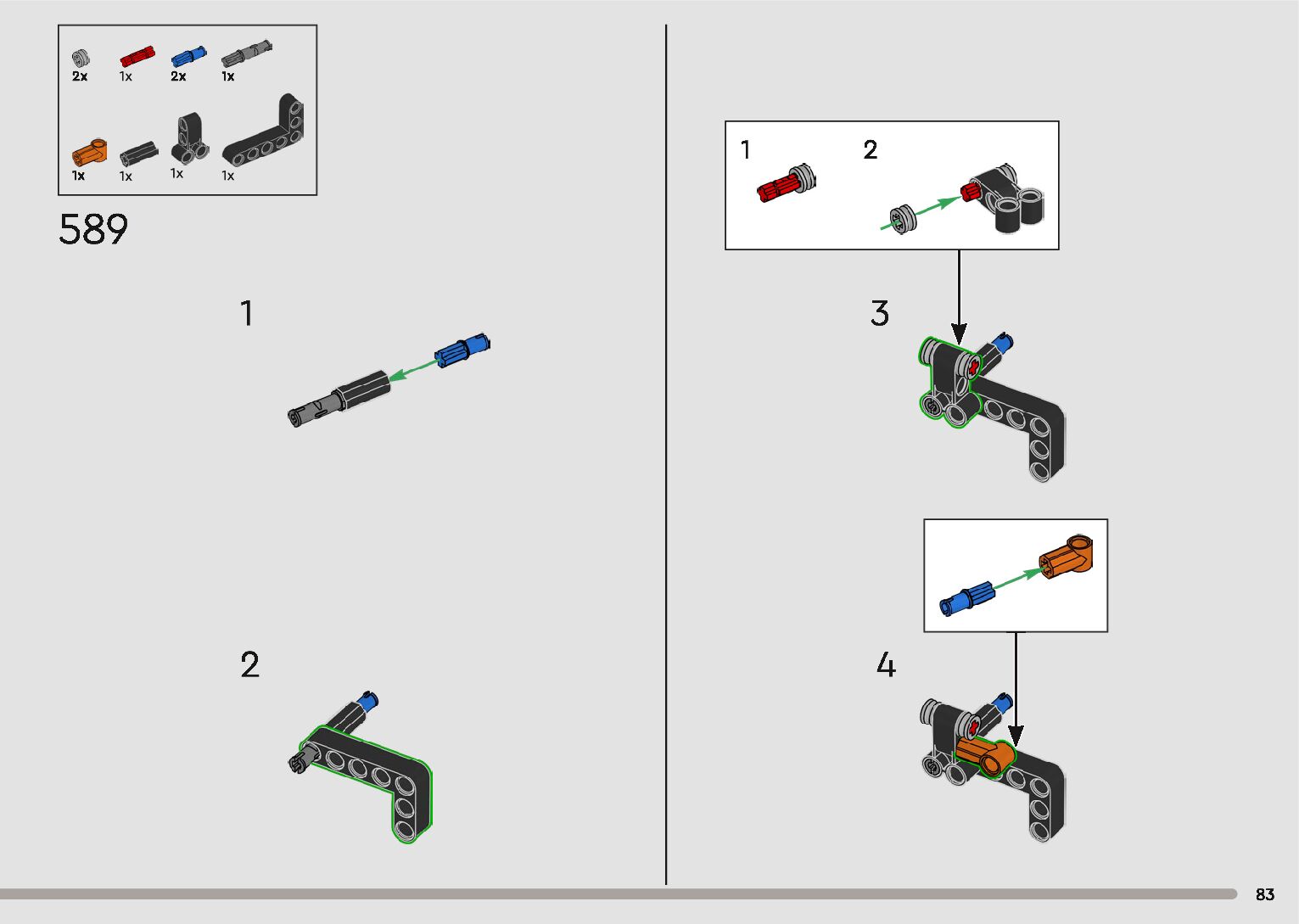 2x 1x 2x 1x

1x 1x 1x 1x

589

1

2

1 2

3

4

83