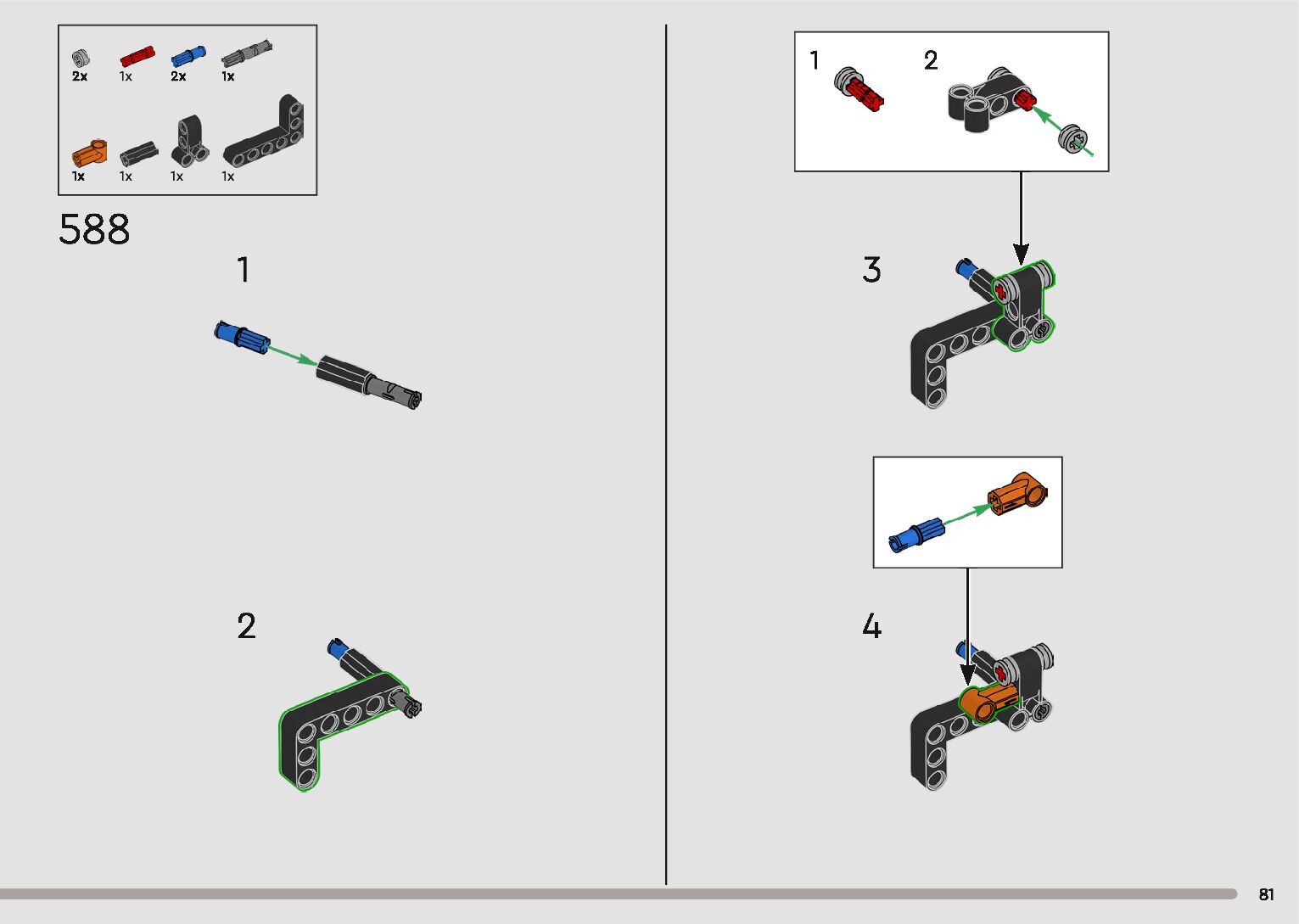 2x 1x 2x 1x

1x 1x 1x 1x

588

1

2

1 2

3

4

81