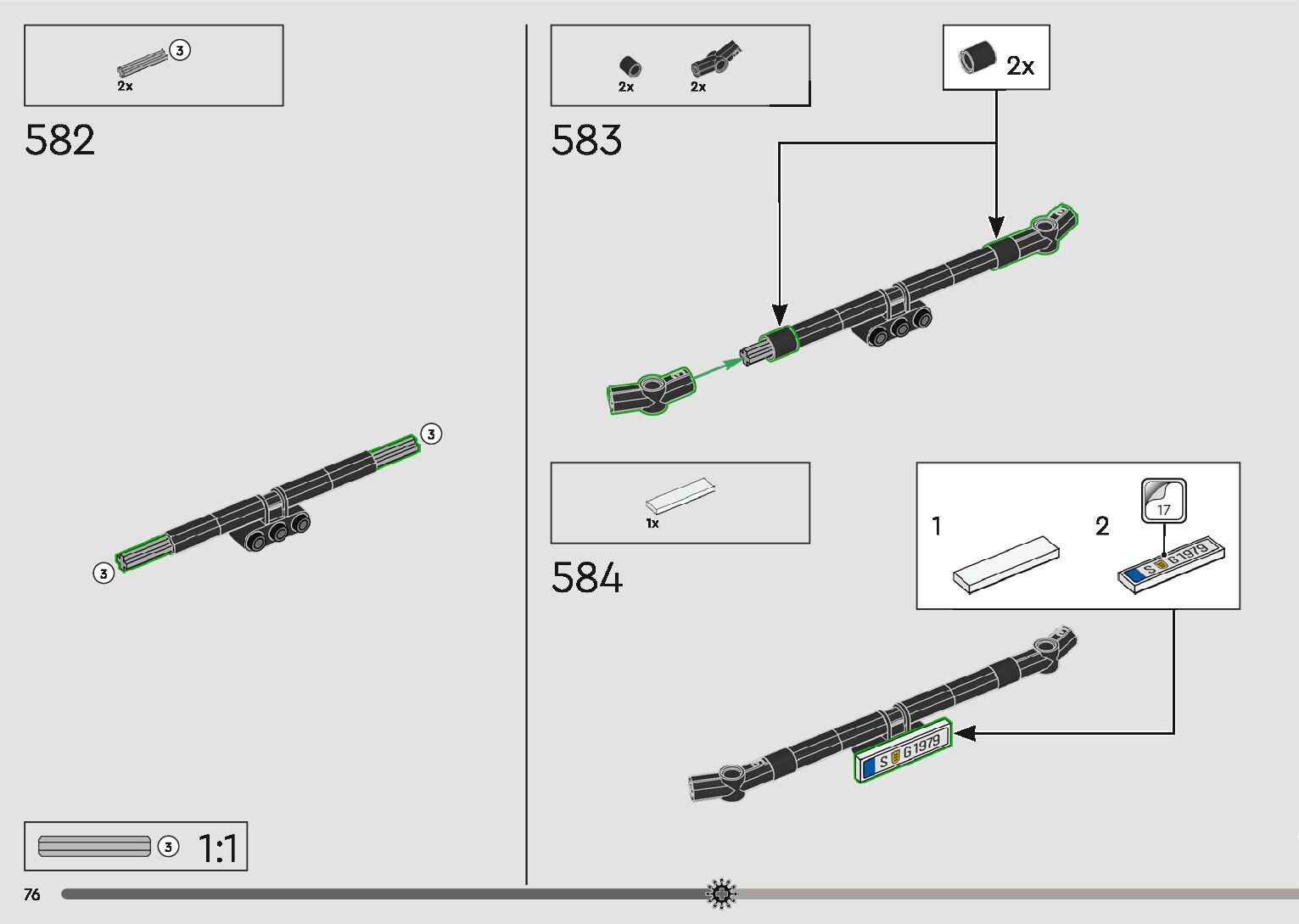 3
2x

582

3

3

3 1:1

76

2x 2x

583

2x

1x

584

1

2

17

S G 1979

S G 1979