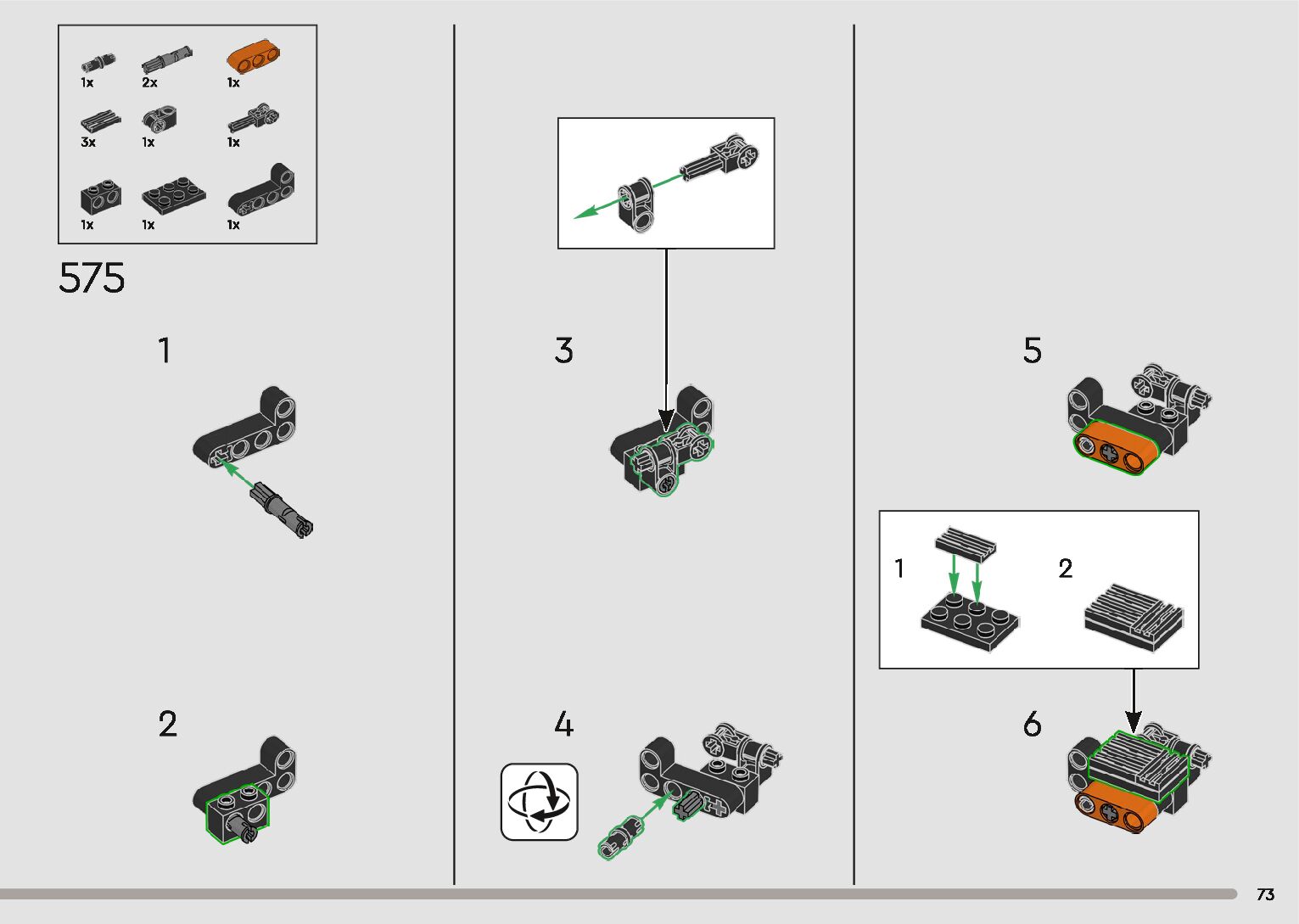 1x 2x 1x
3x 1x 1x
1x 1x 1x

575

1

2

3

4

5

1

2

6

73