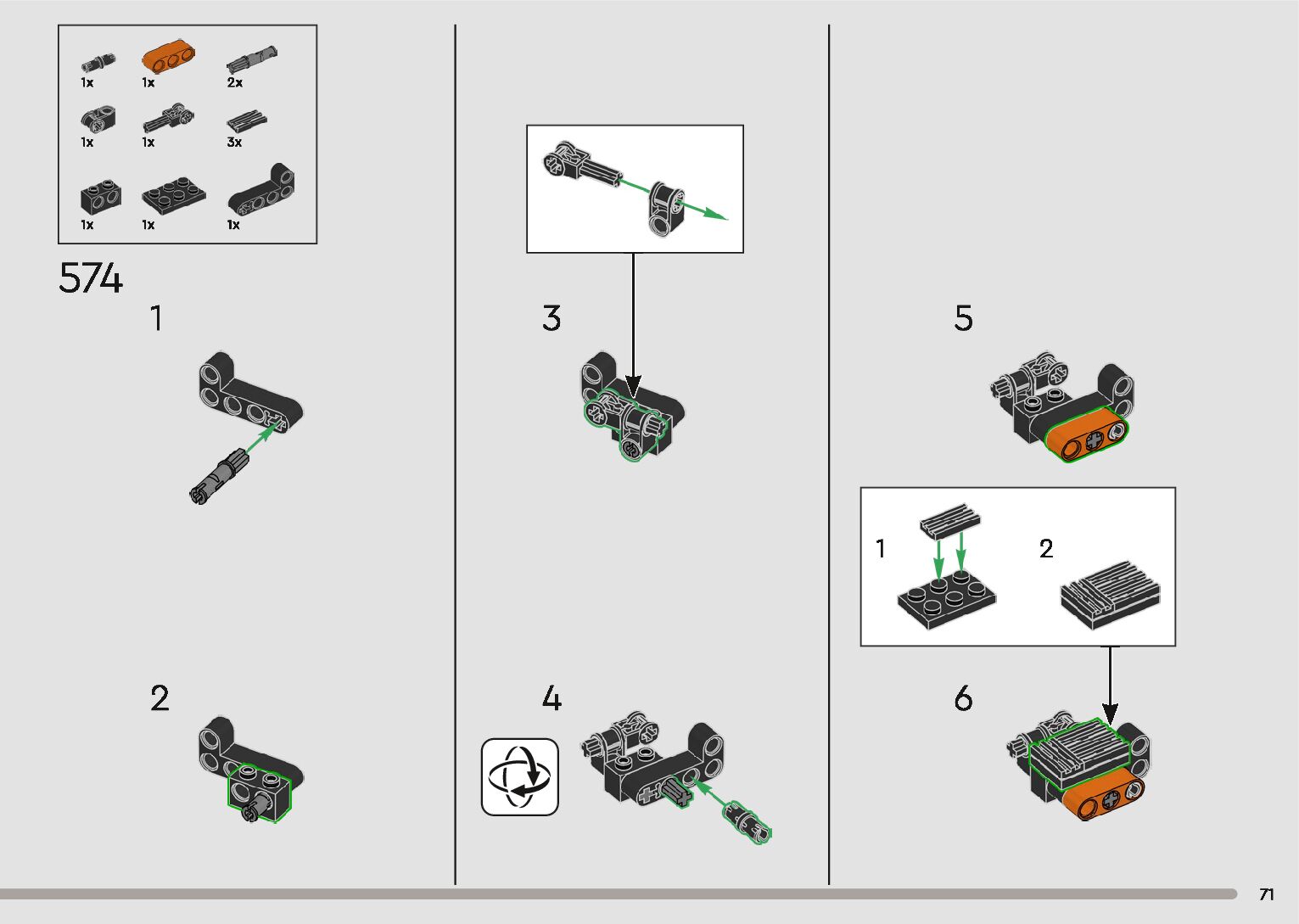 1x 1x 2x
1x 1x 3x
1x 1x 1x

574

1

2

3

4

5

1

2

6

71