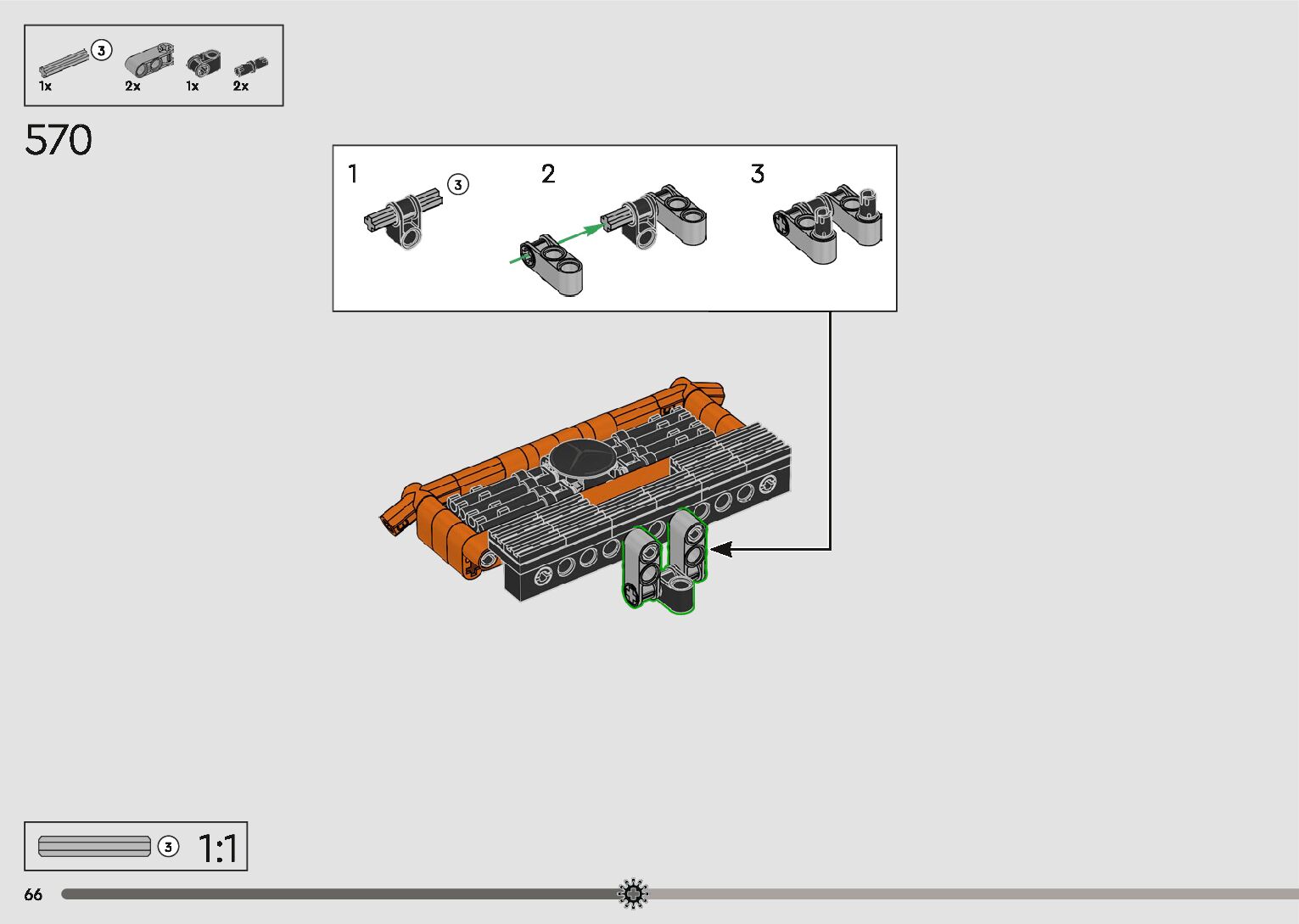 3
1x 2x 1x 2x

570

1 3

2

3

3 1:1

66