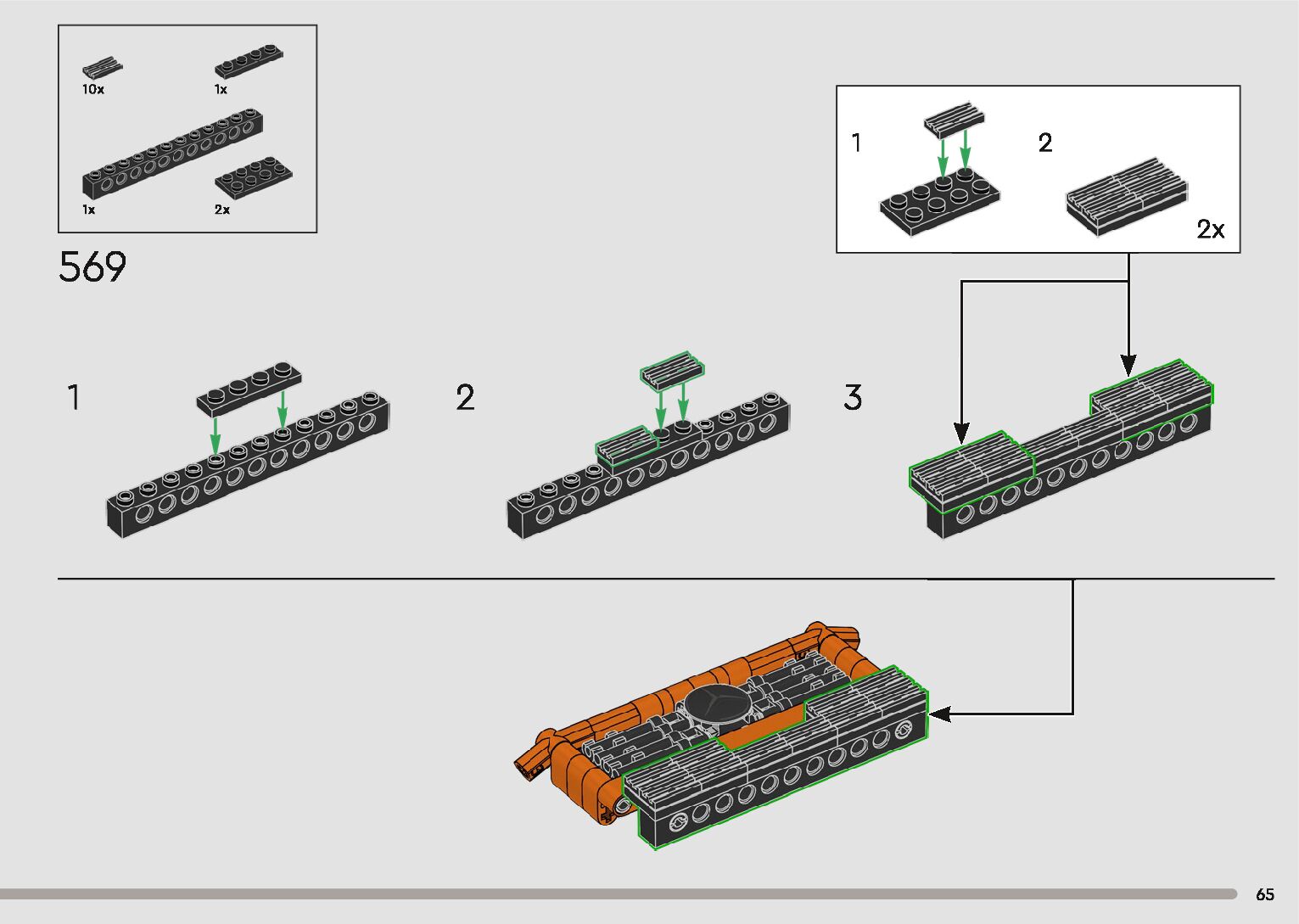 10x
1x
1x
2x

569

1
2
2x

1
2
3

65