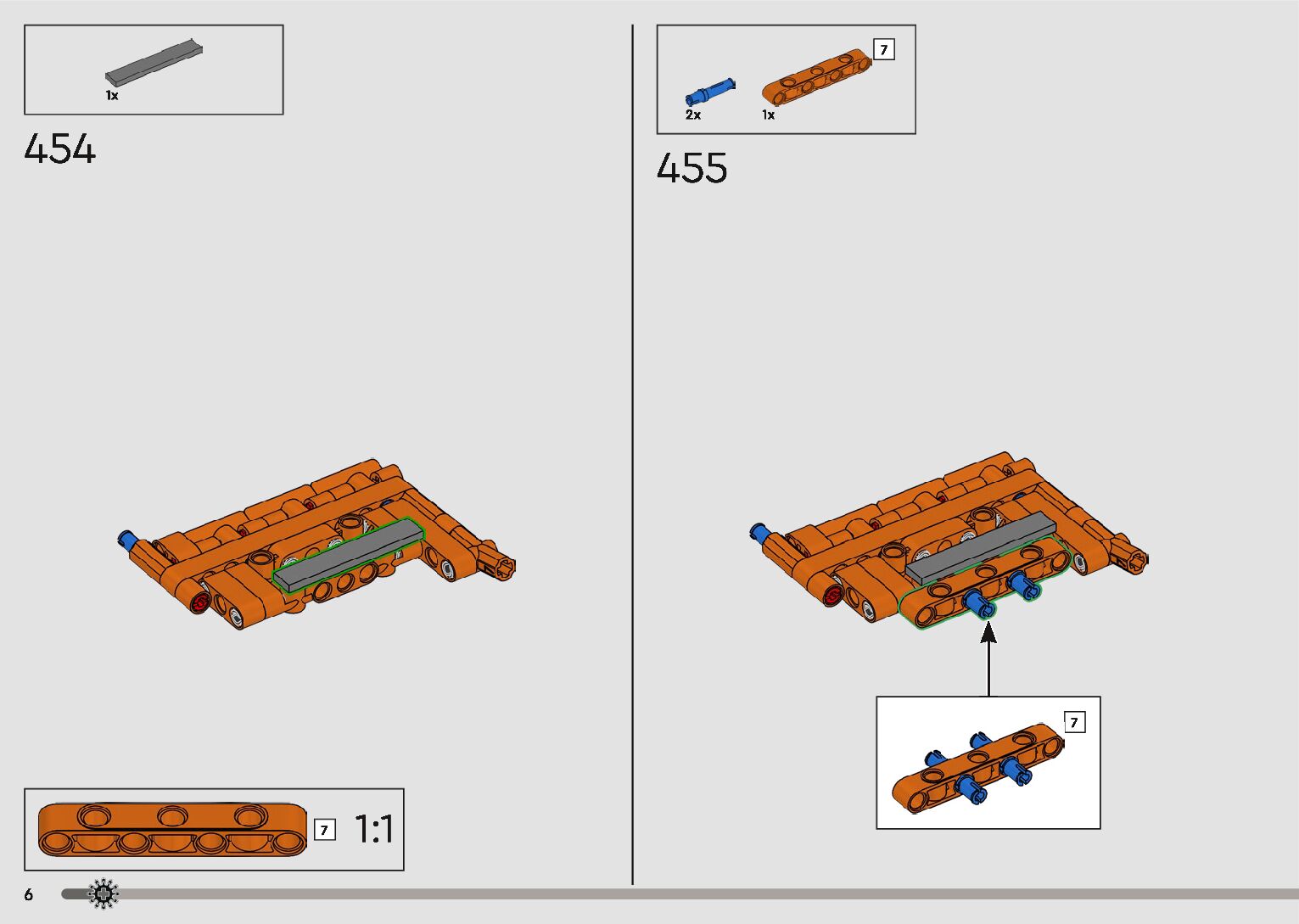 1x

454

7

1:1

6

7

2x 1x

455

7