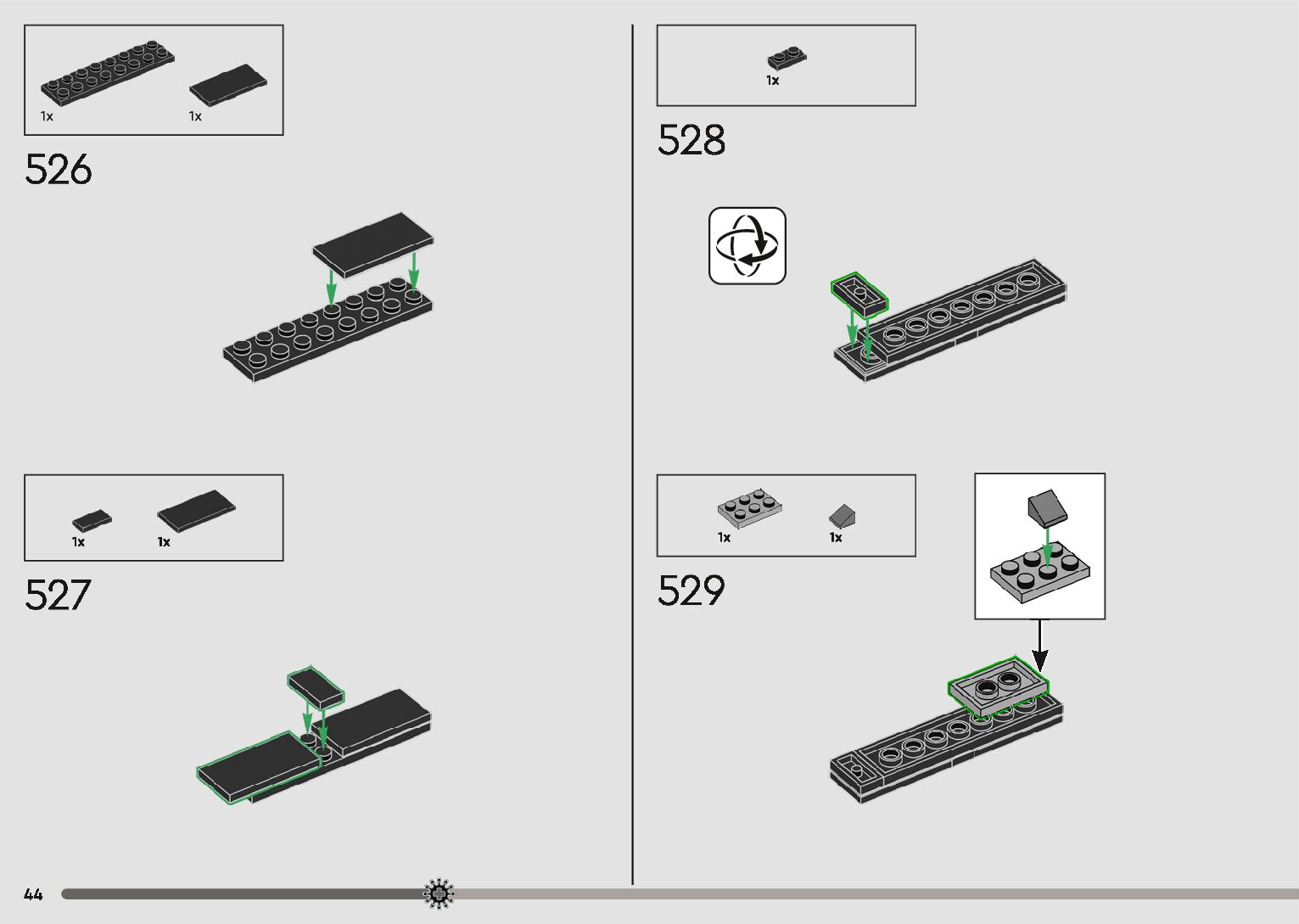 1x 1x

526

1x 1x

527

1x

528

1x 1x

529

44