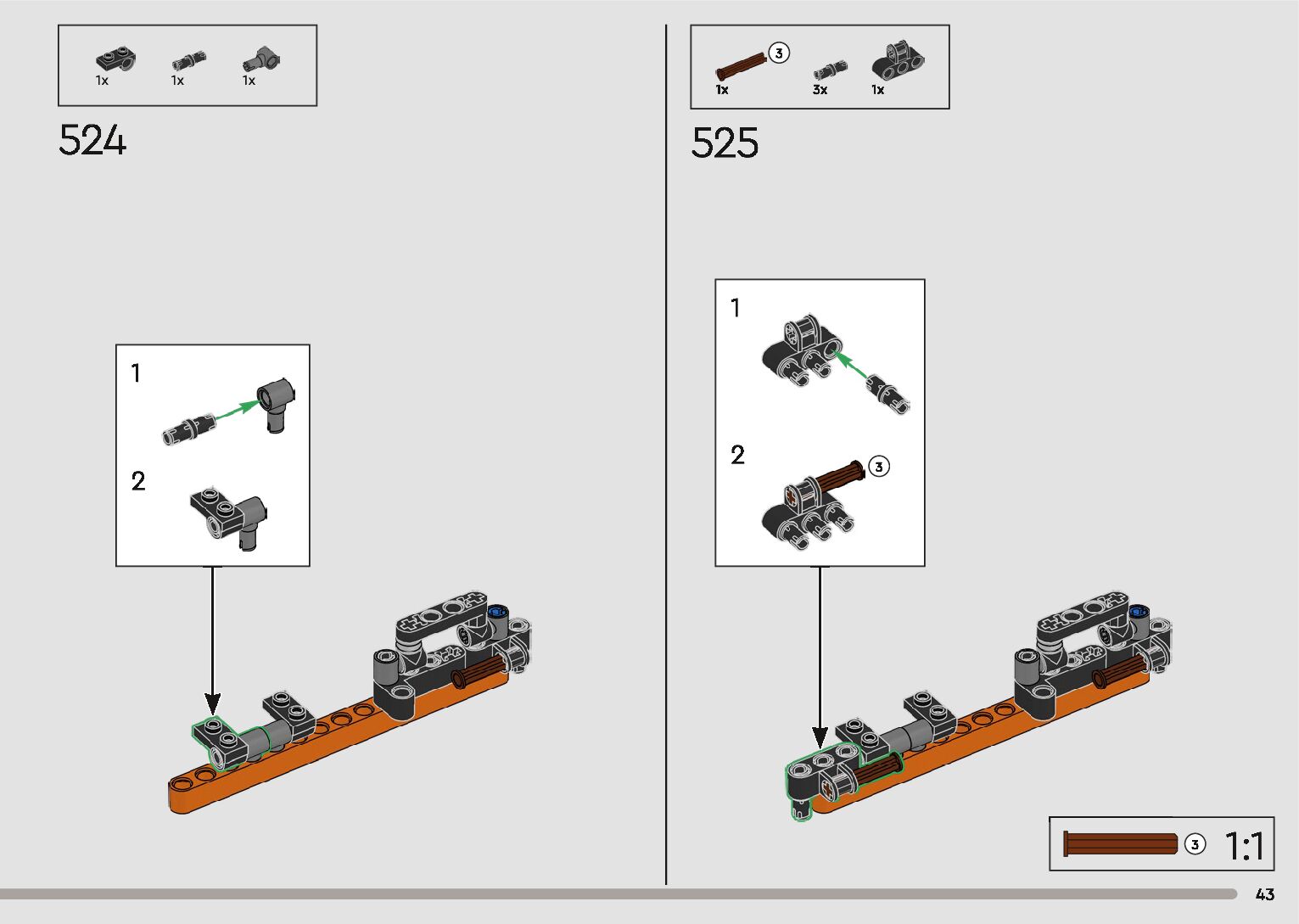 1x 1x 1x

524

1

2

3

1x 3x 1x

525

1

2

3

3 1:1

43