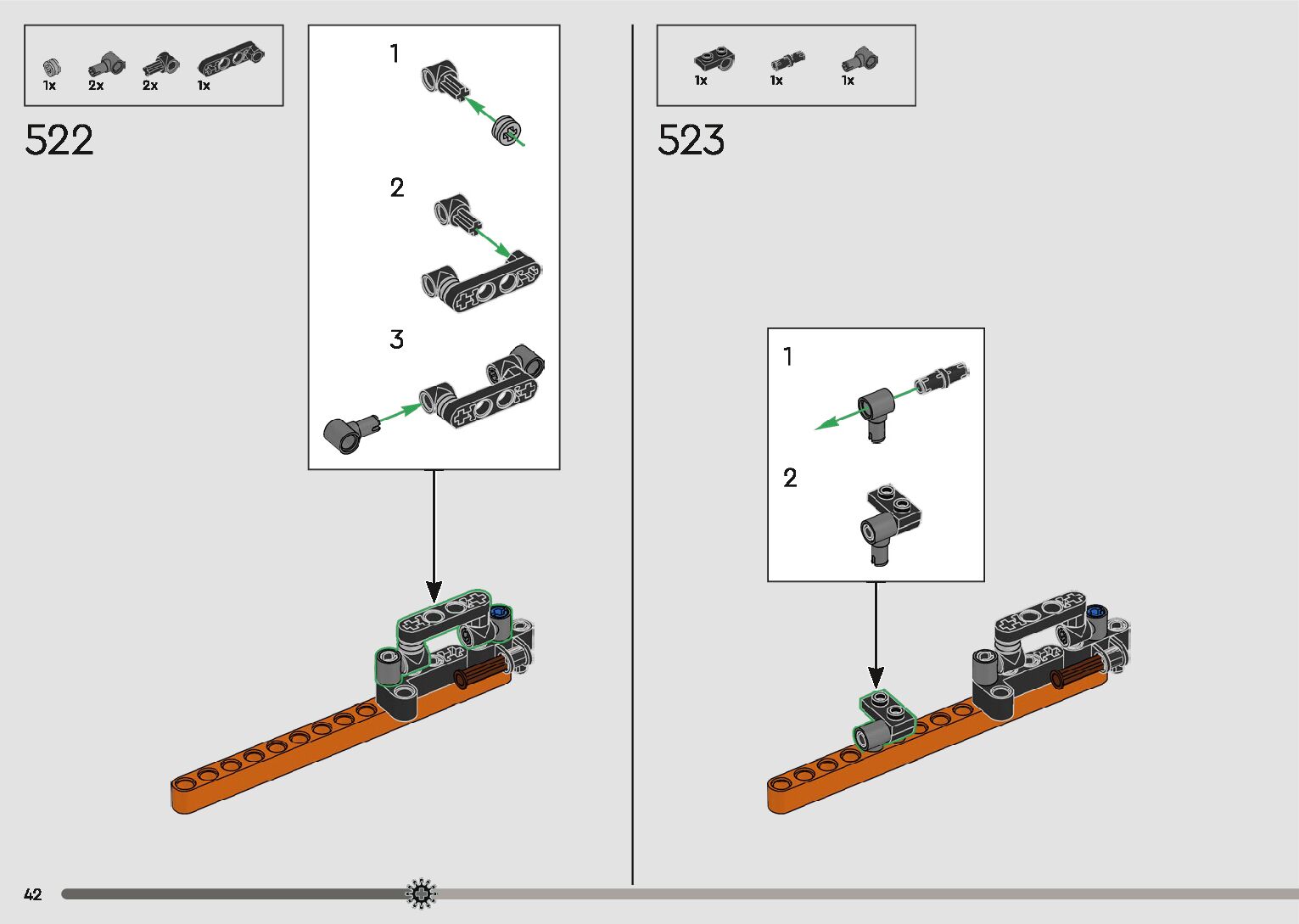 1x 2x 2x 1x

522

1

2

3

1x 1x 1x

523

1

2

42