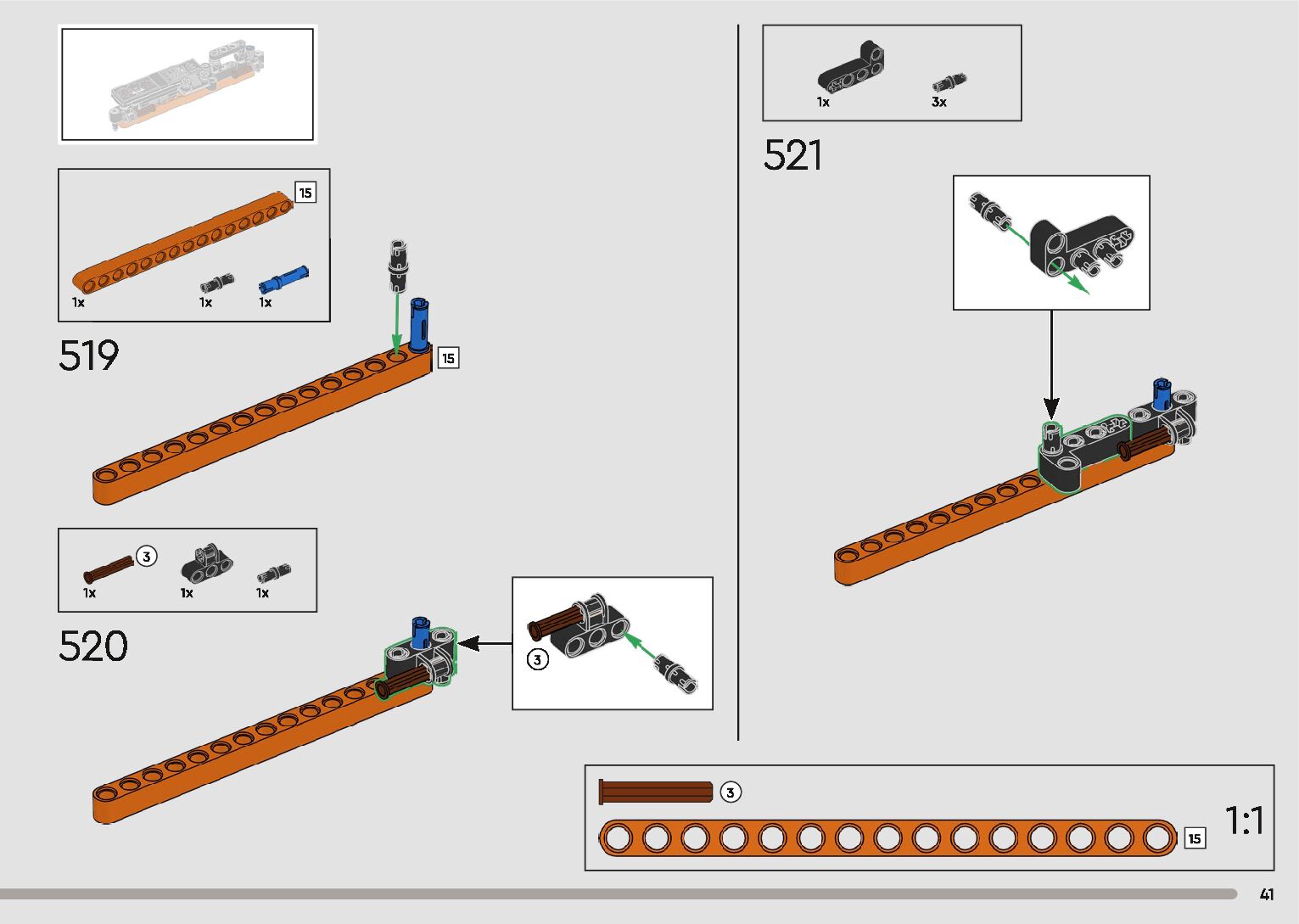 15
1x 1x 1x

519

15

3
1x 1x 1x

520

3

1x 3x

521

3

15

1:1

41