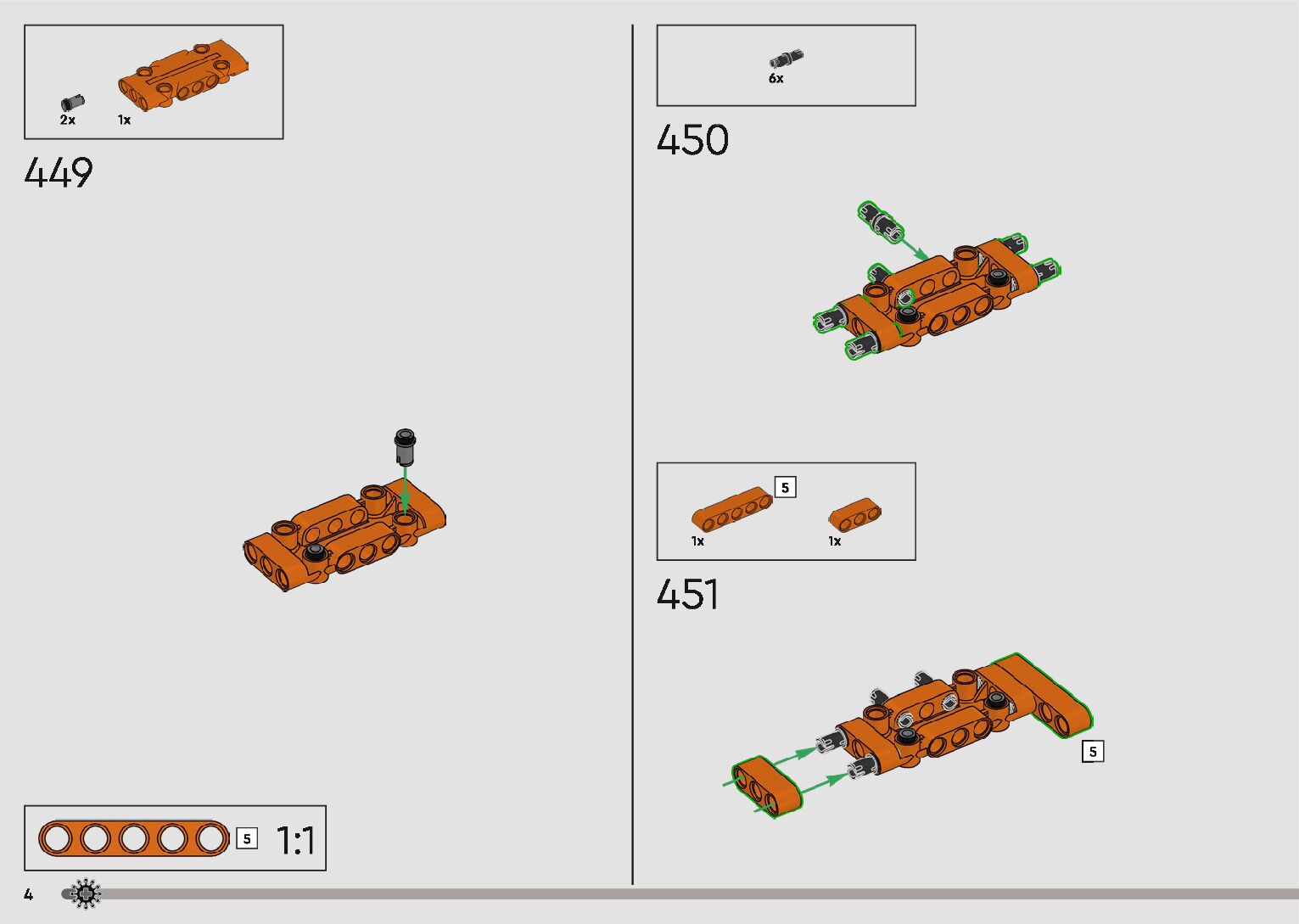 2x 1x

449

5 1:1

4

6x

450

5

1x 1x

451

5