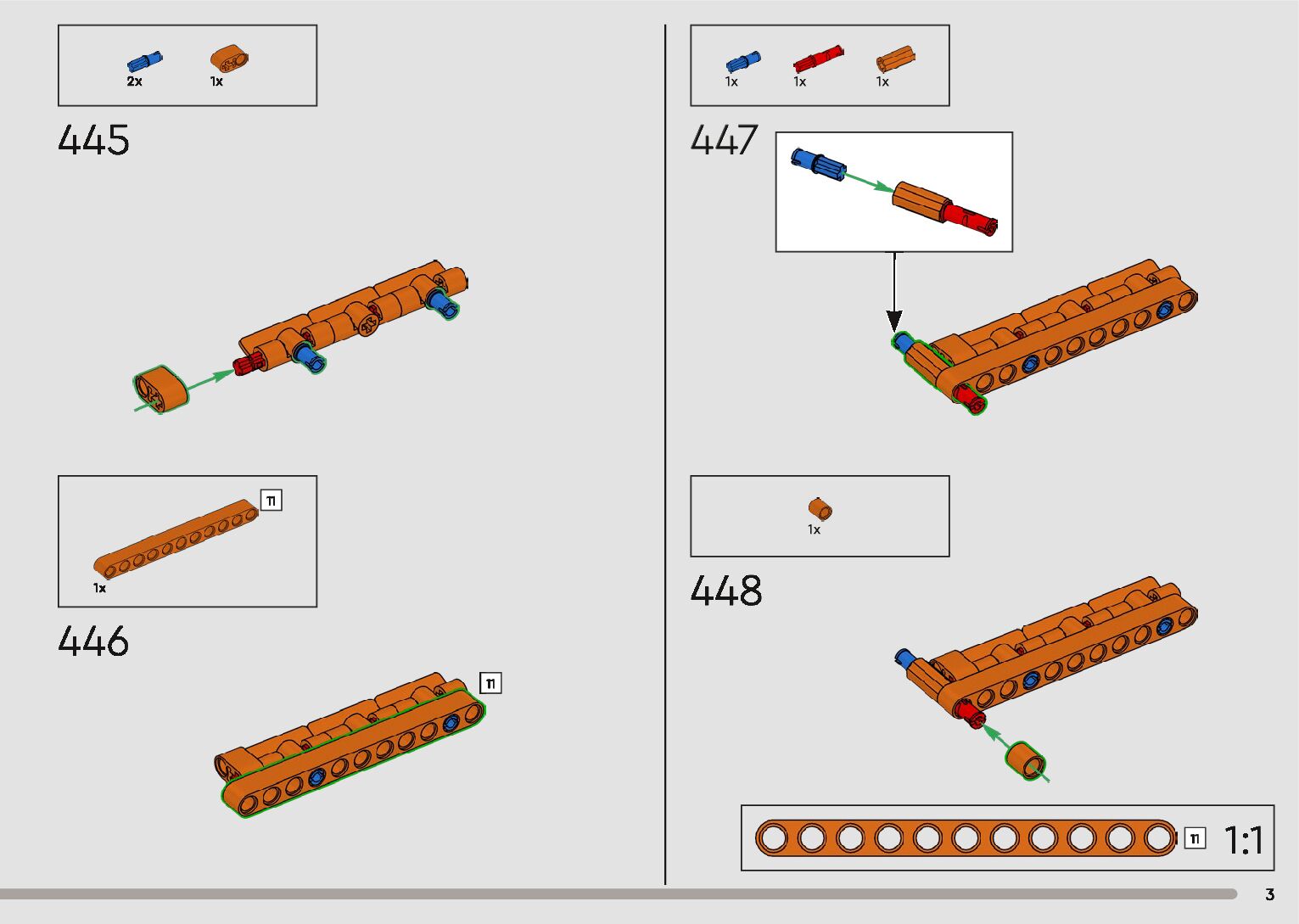 2x 1x

445

11

1x

446

11

1x 1x 1x

447

1x

448

11 1:1

3