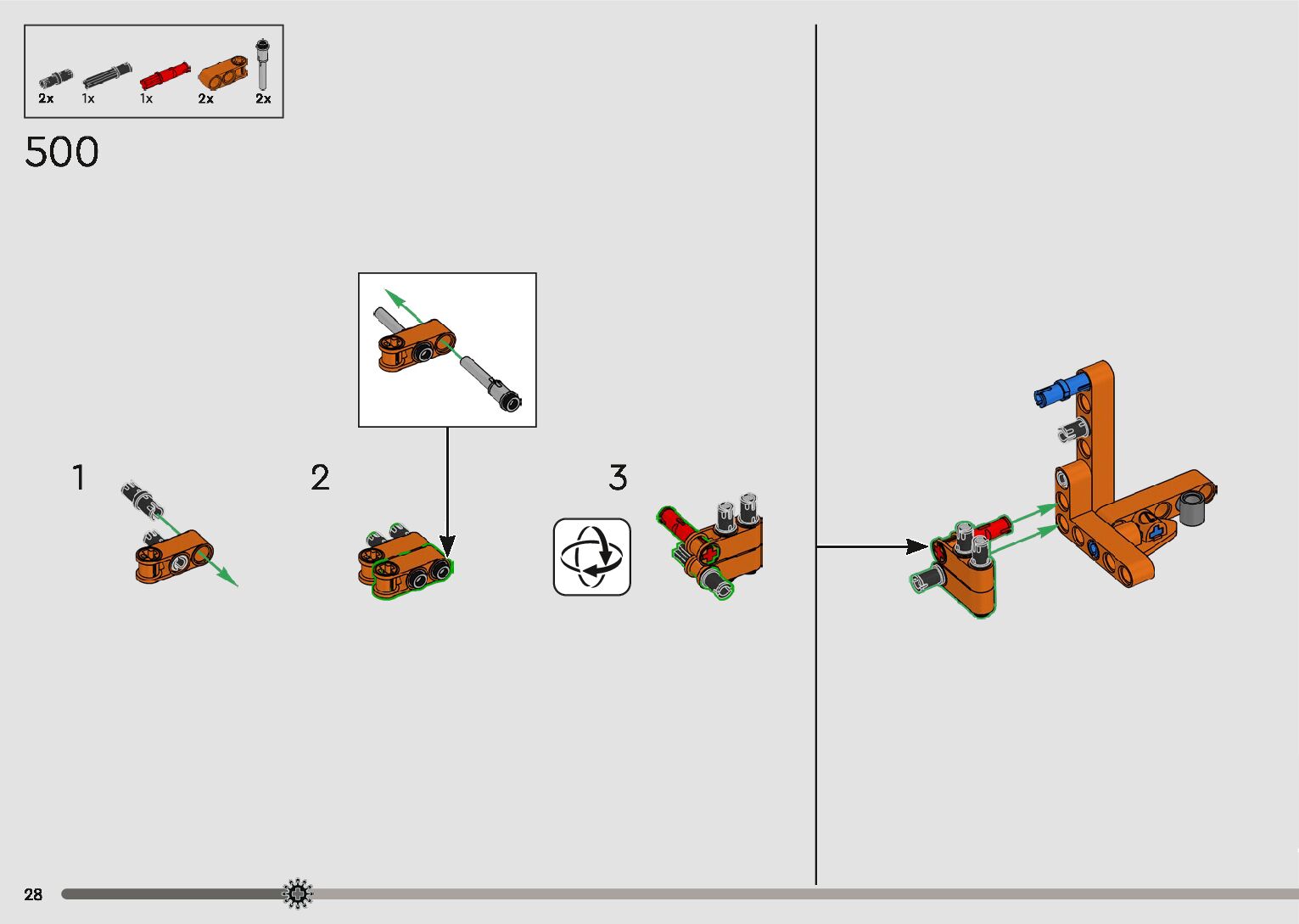 2x 1x 1x 2x 2x

500

1

2

3

28