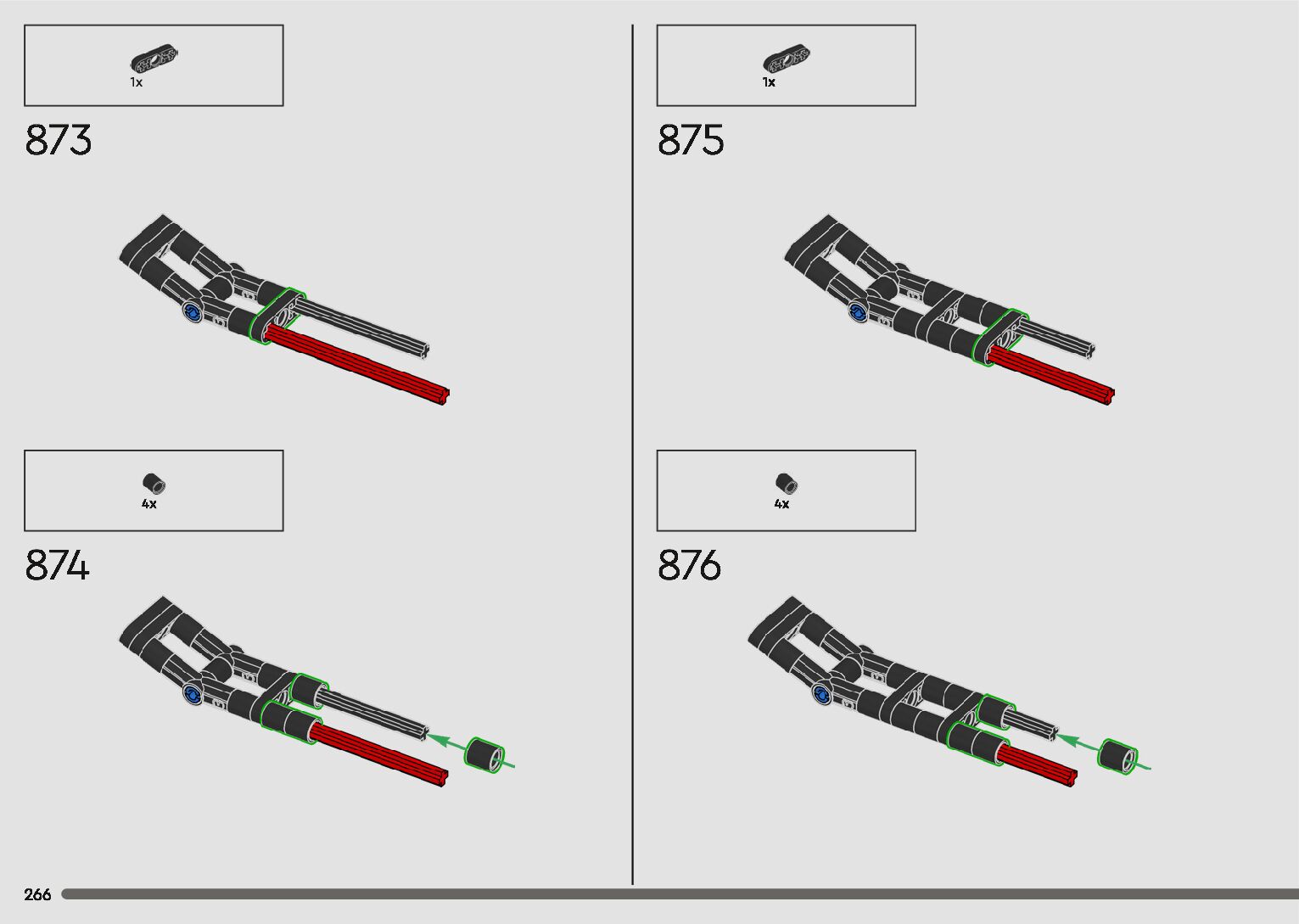 1x

873

4x

874

1x

875

4x

876

266