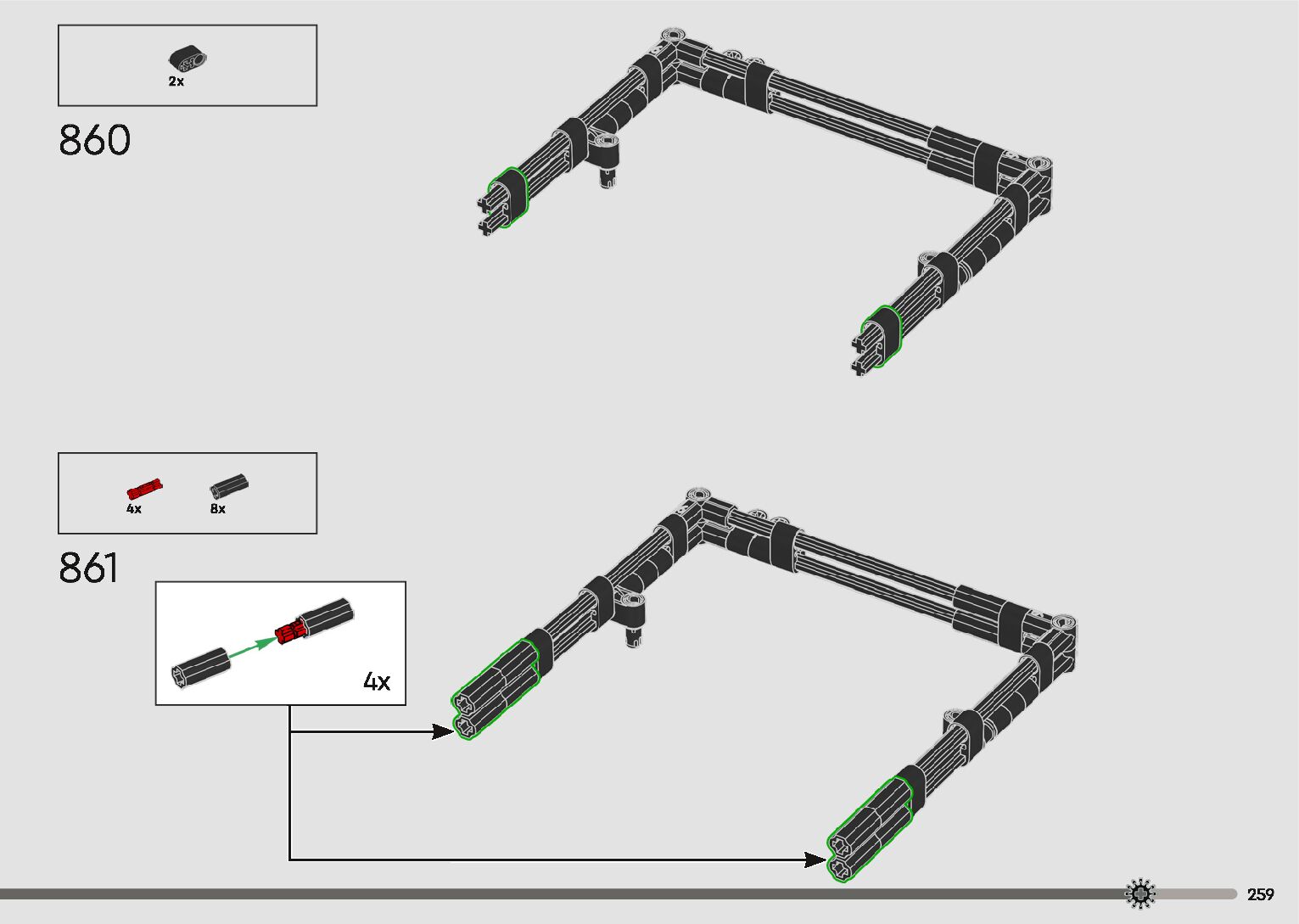 2x

860

4x 8x

861

4x

259