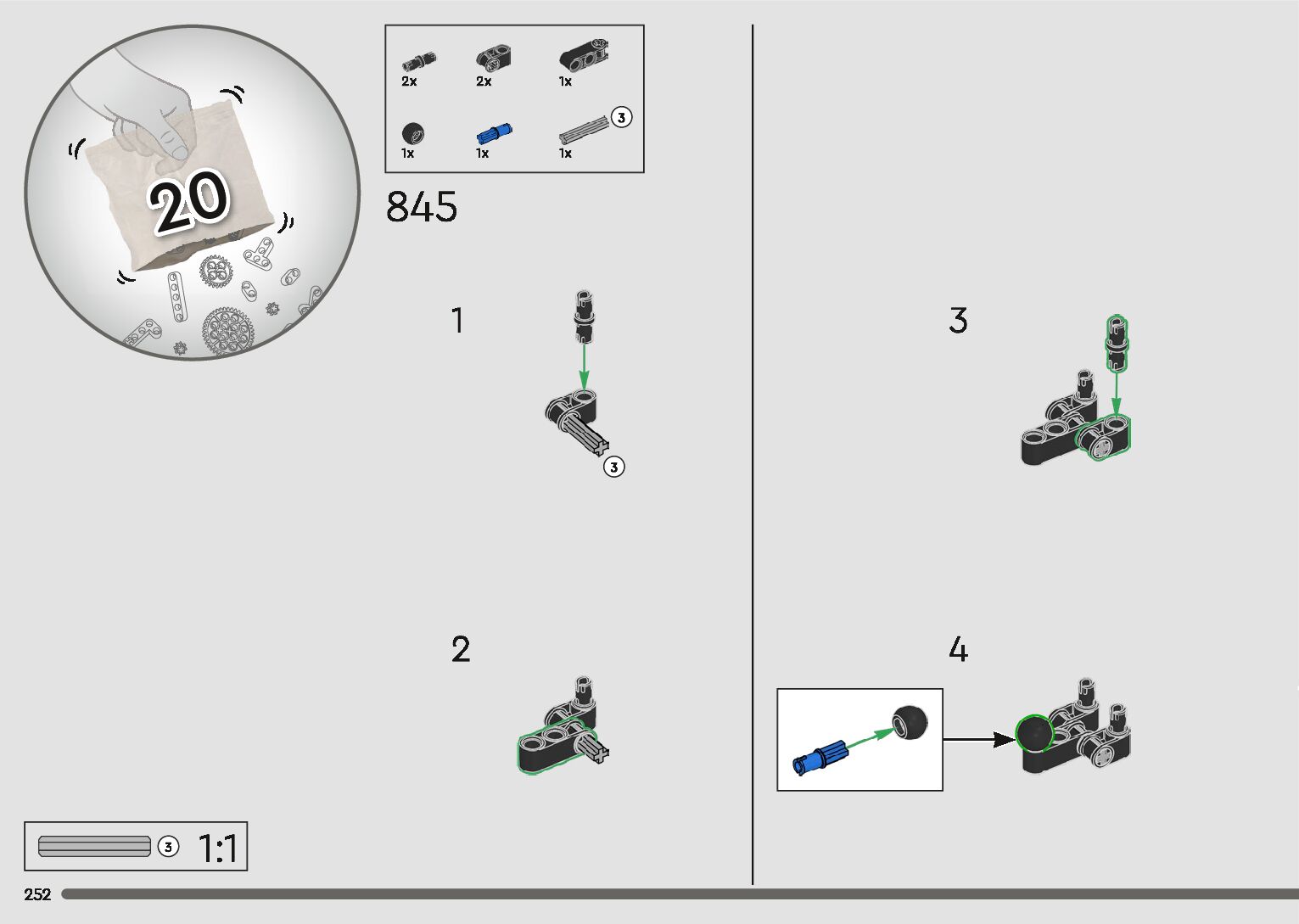 20

2x
2x
1x
1x
1x
1x
3

845

1

3

2

3

4

3 1:1

252