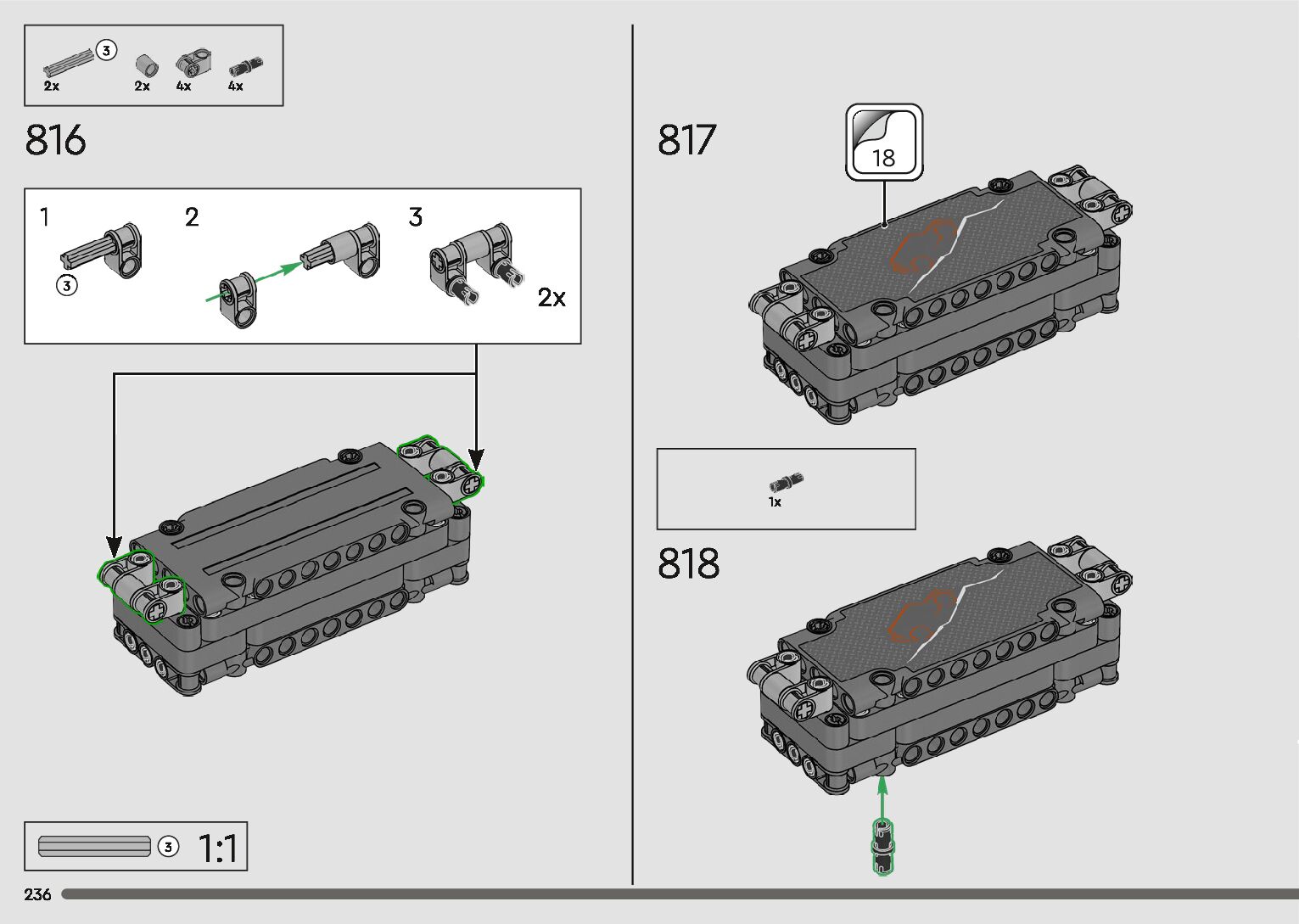 3
2x 2x 4x 4x

816

1
3
2
3
2x

3 1:1

236

817

18

1x

818