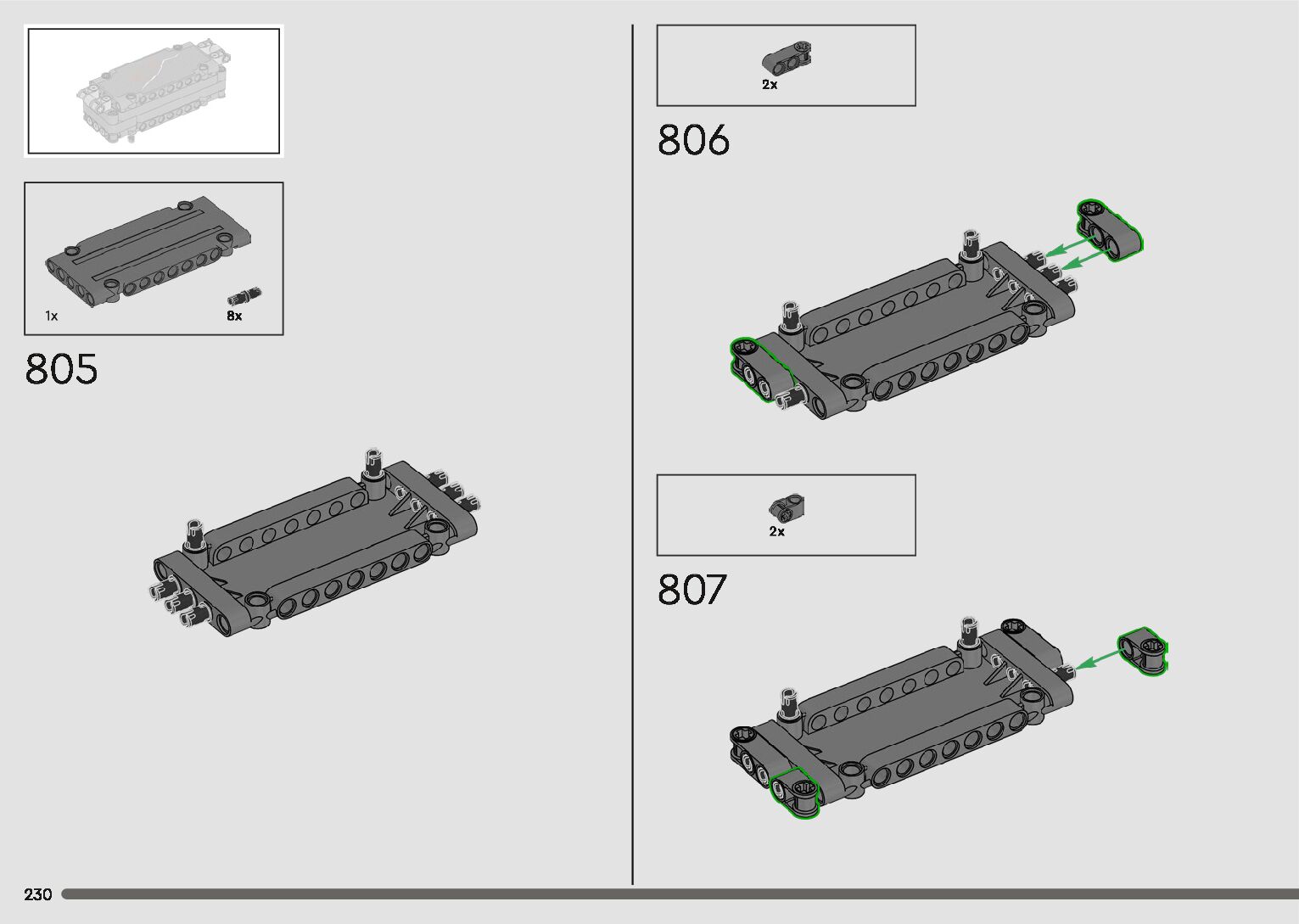 1x

8x

805

2x

806

2x

807

230