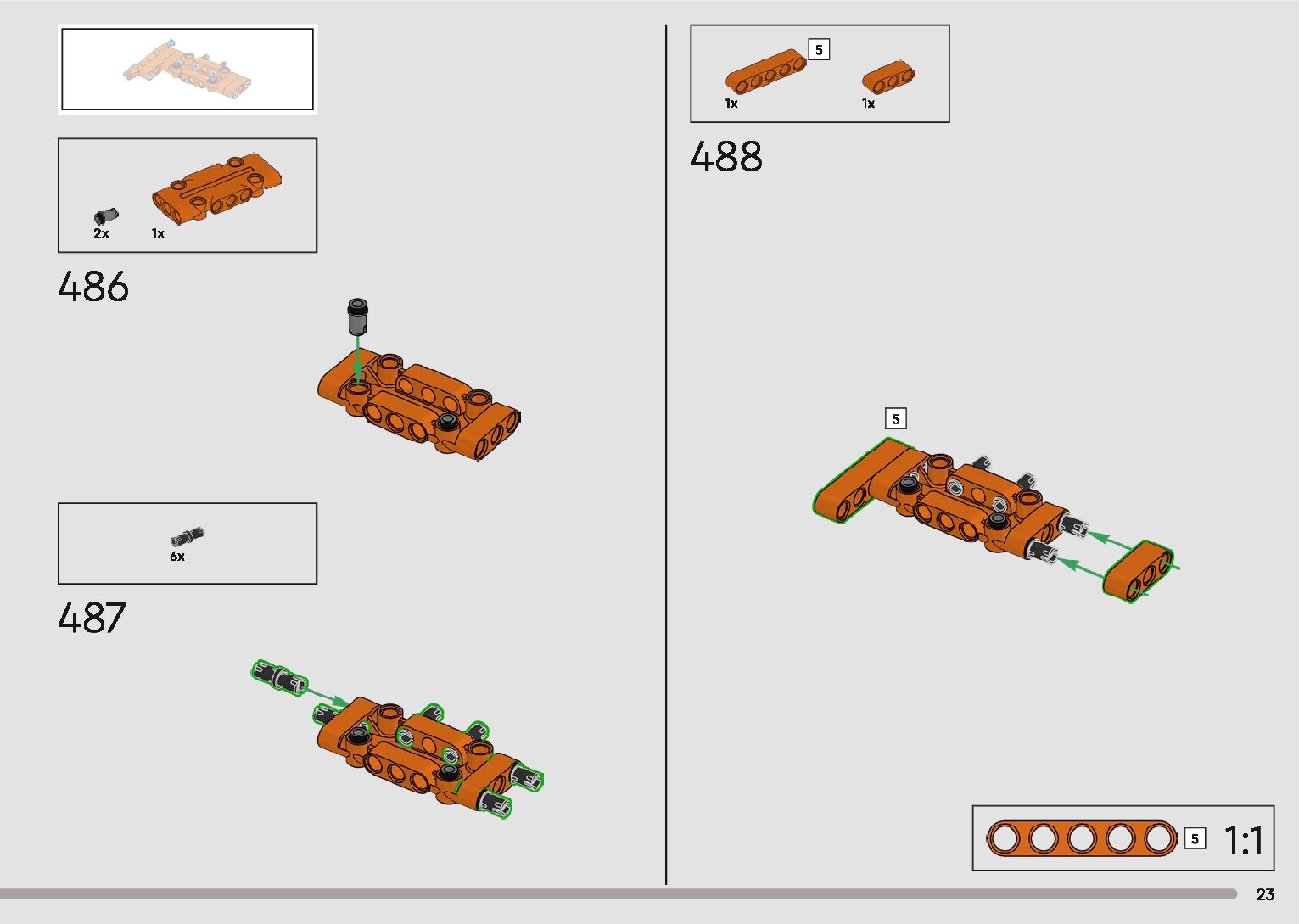 2x 1x

486

6x

487

5

1x 1x

488

5

5 1:1

23