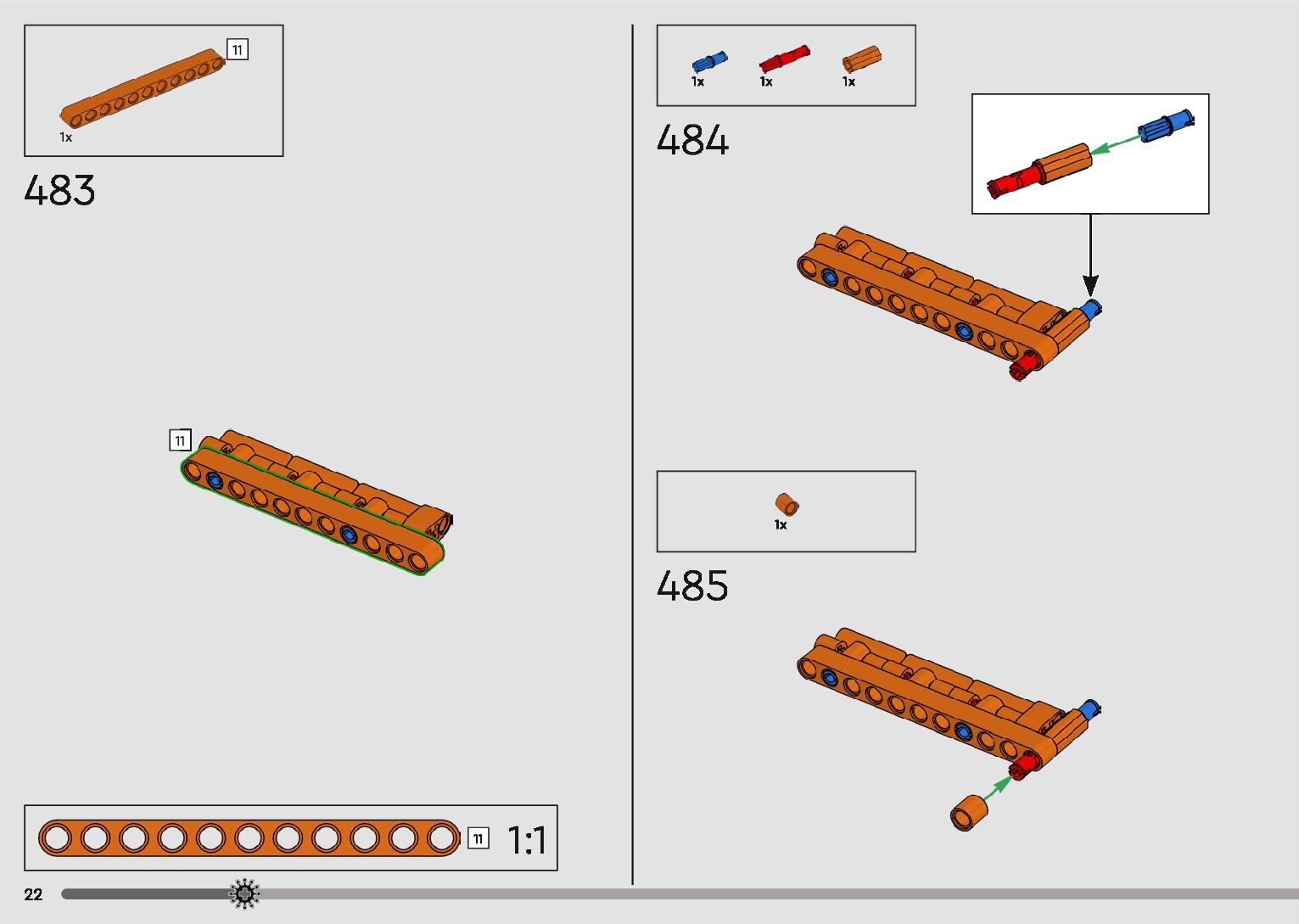 11
1x
483
11
11 1:1
22
1x 1x 1x
484
1x
485