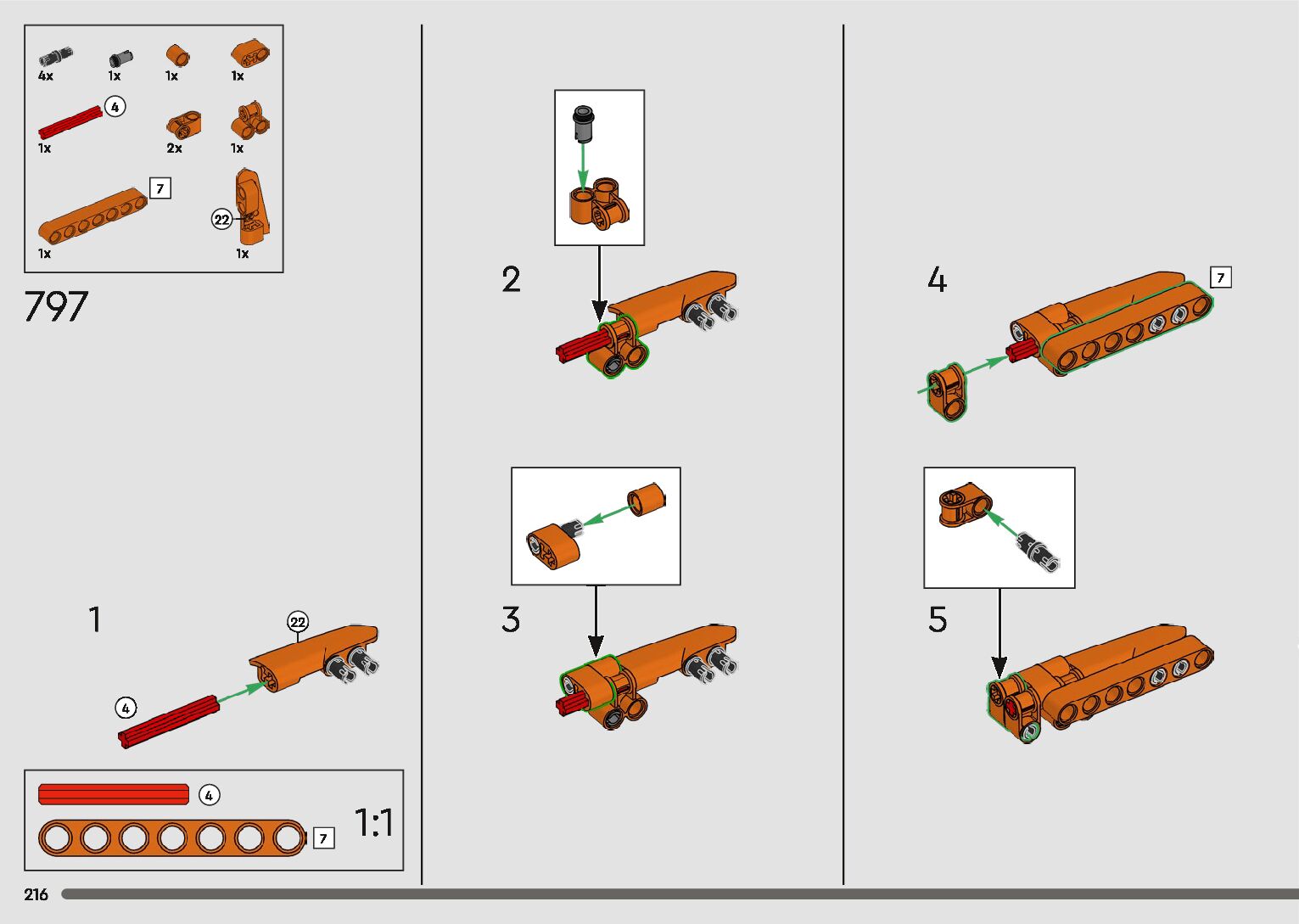 4x 1x 1x 1x
4
1x 2x 1x
7
22
1x 1x

797

1
22
4

4
7
1:1

2

3

4
7

5

216