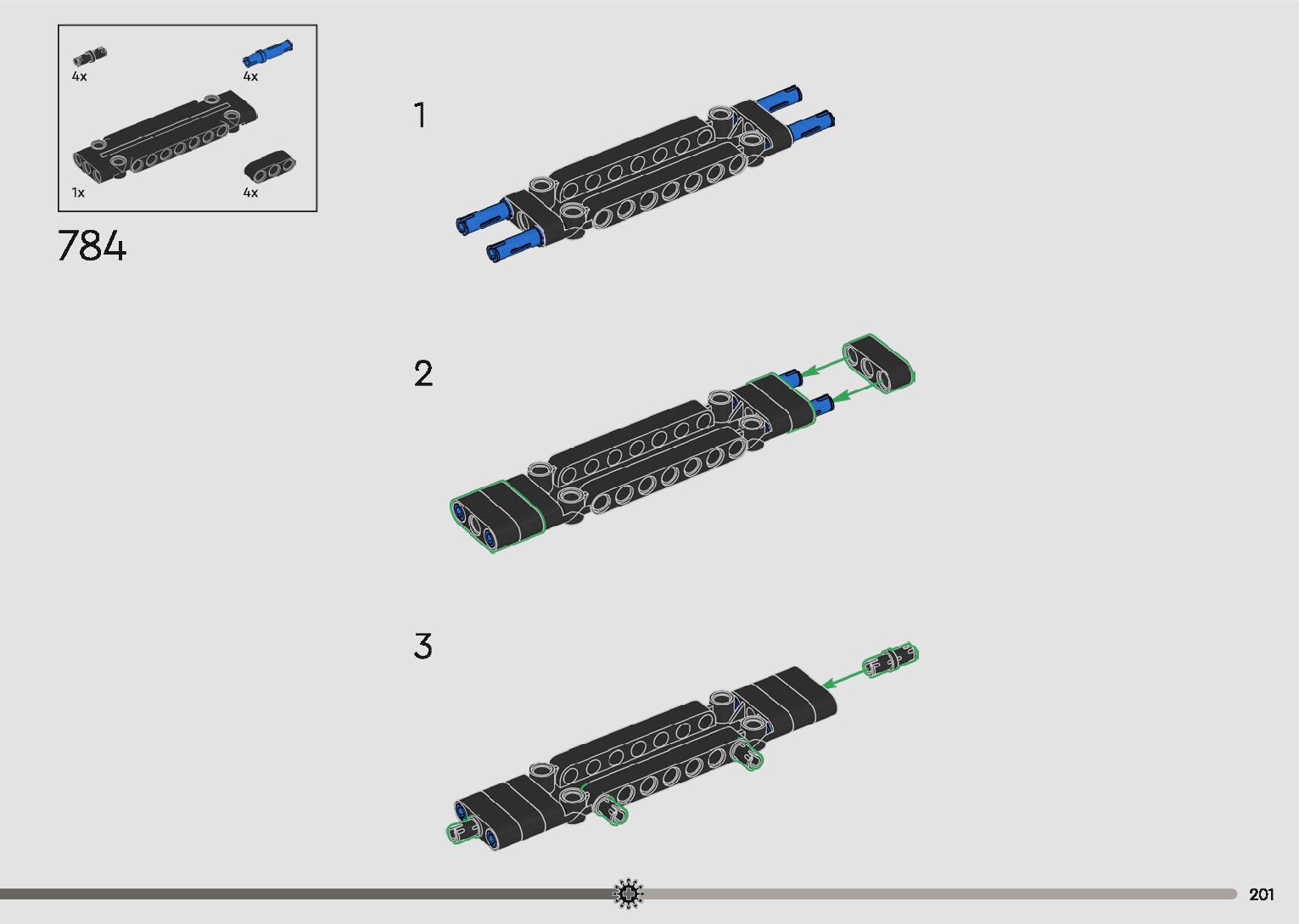 4x
4x
1x
4x

784

1

2

3

201