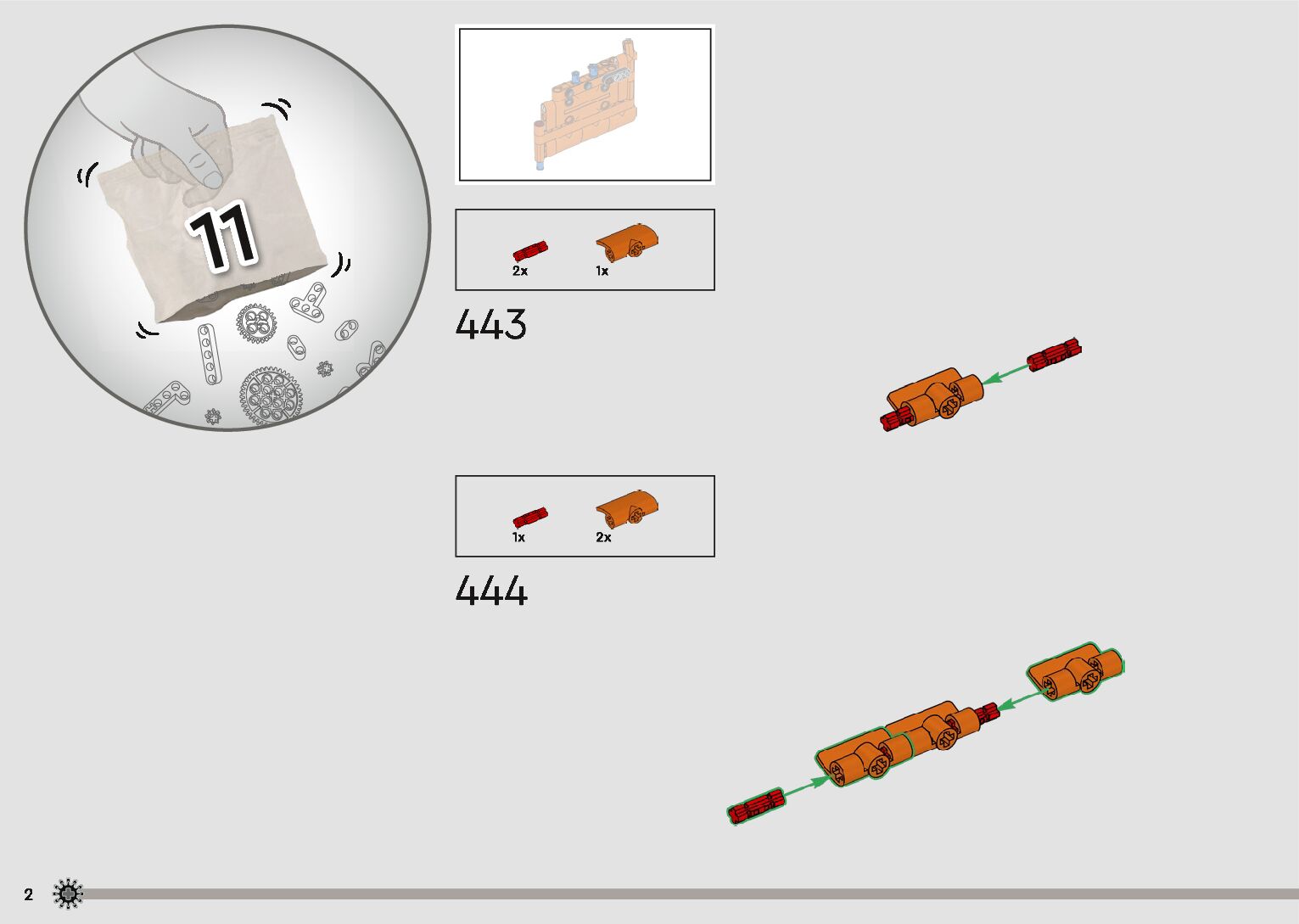 11

2x
1x

443

1x
2x

444

2