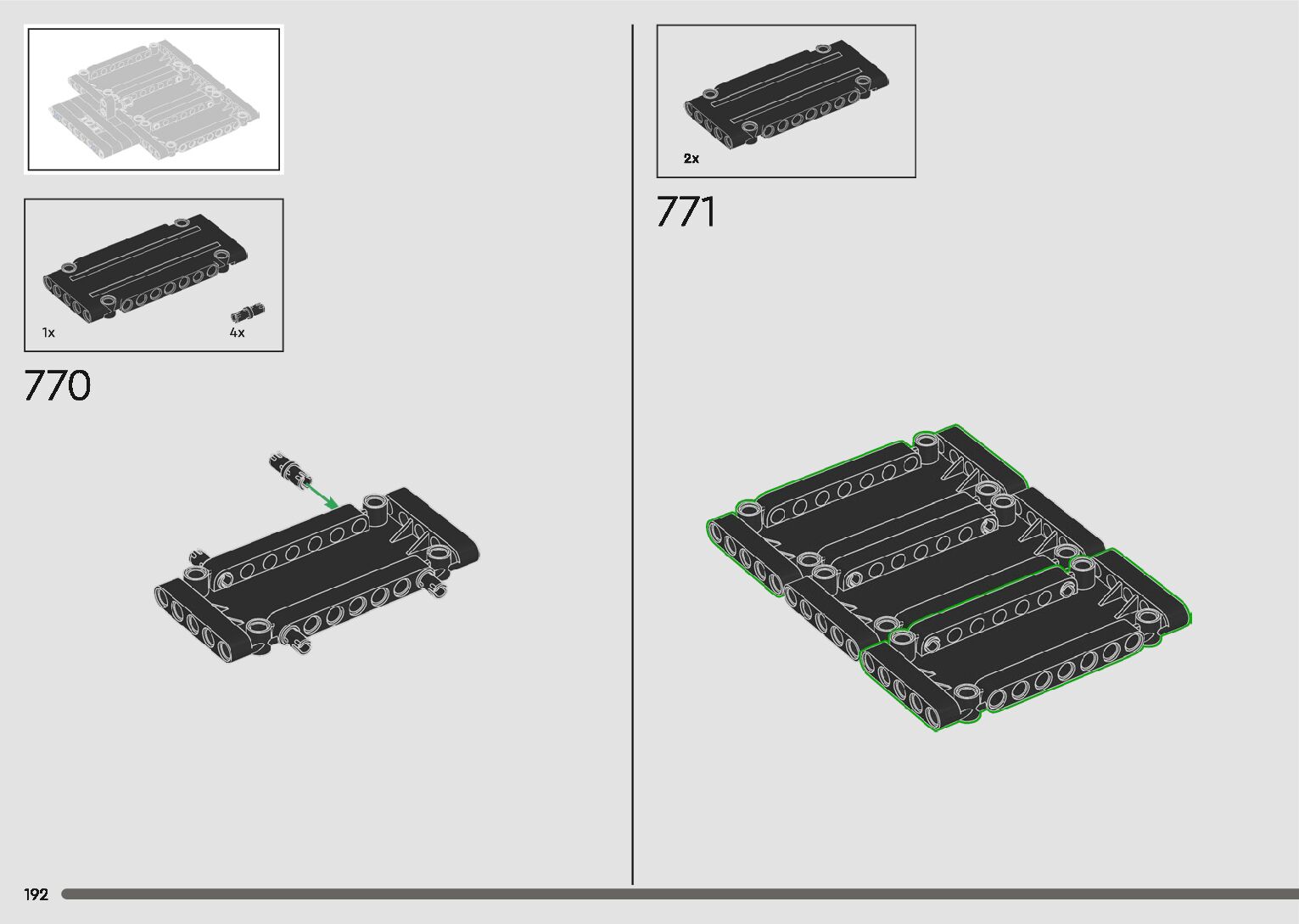 1x
4x

770

2x

771

192