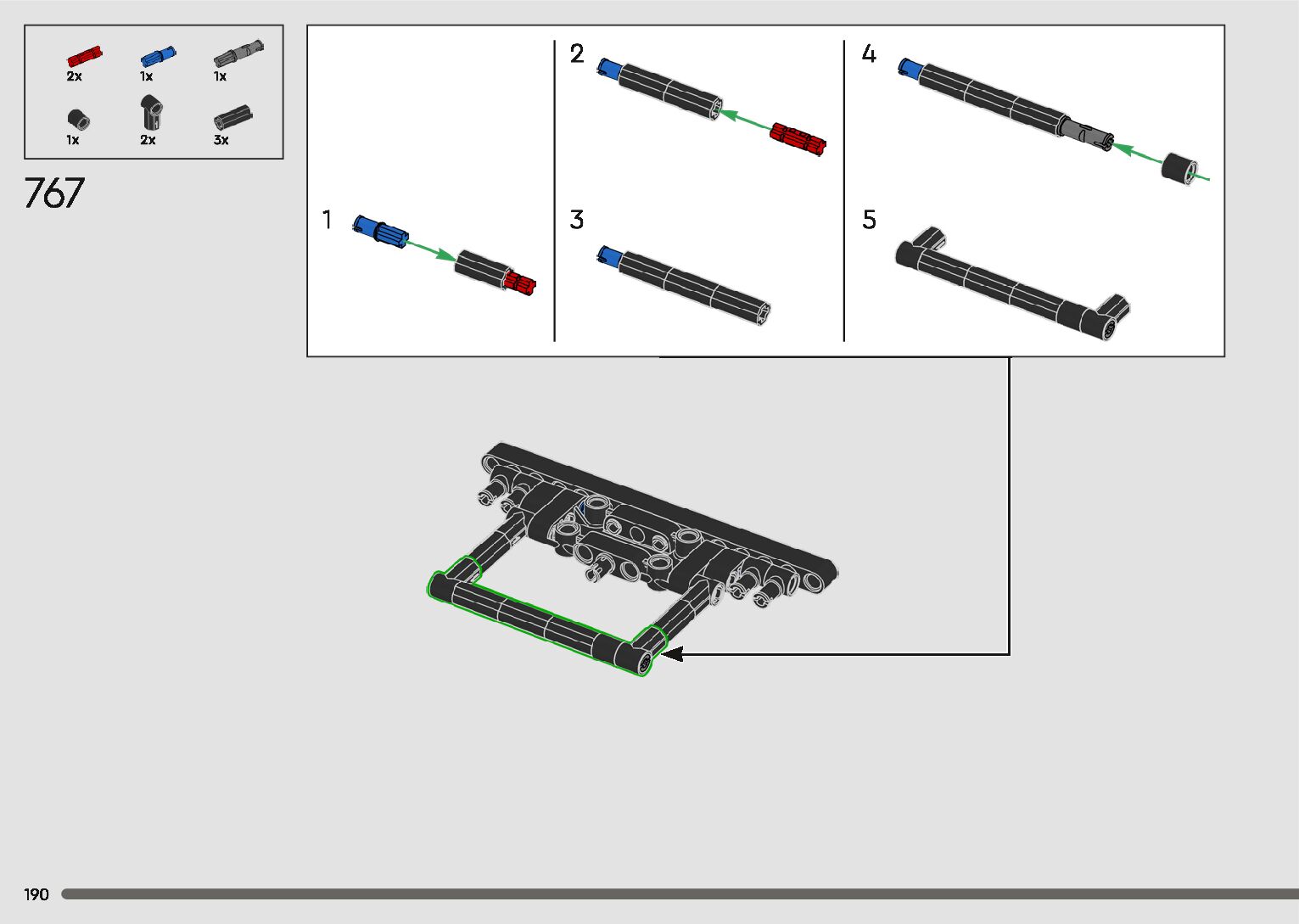 2x 1x 1x
1x 2x 3x

767

1

2

3

4

5

190