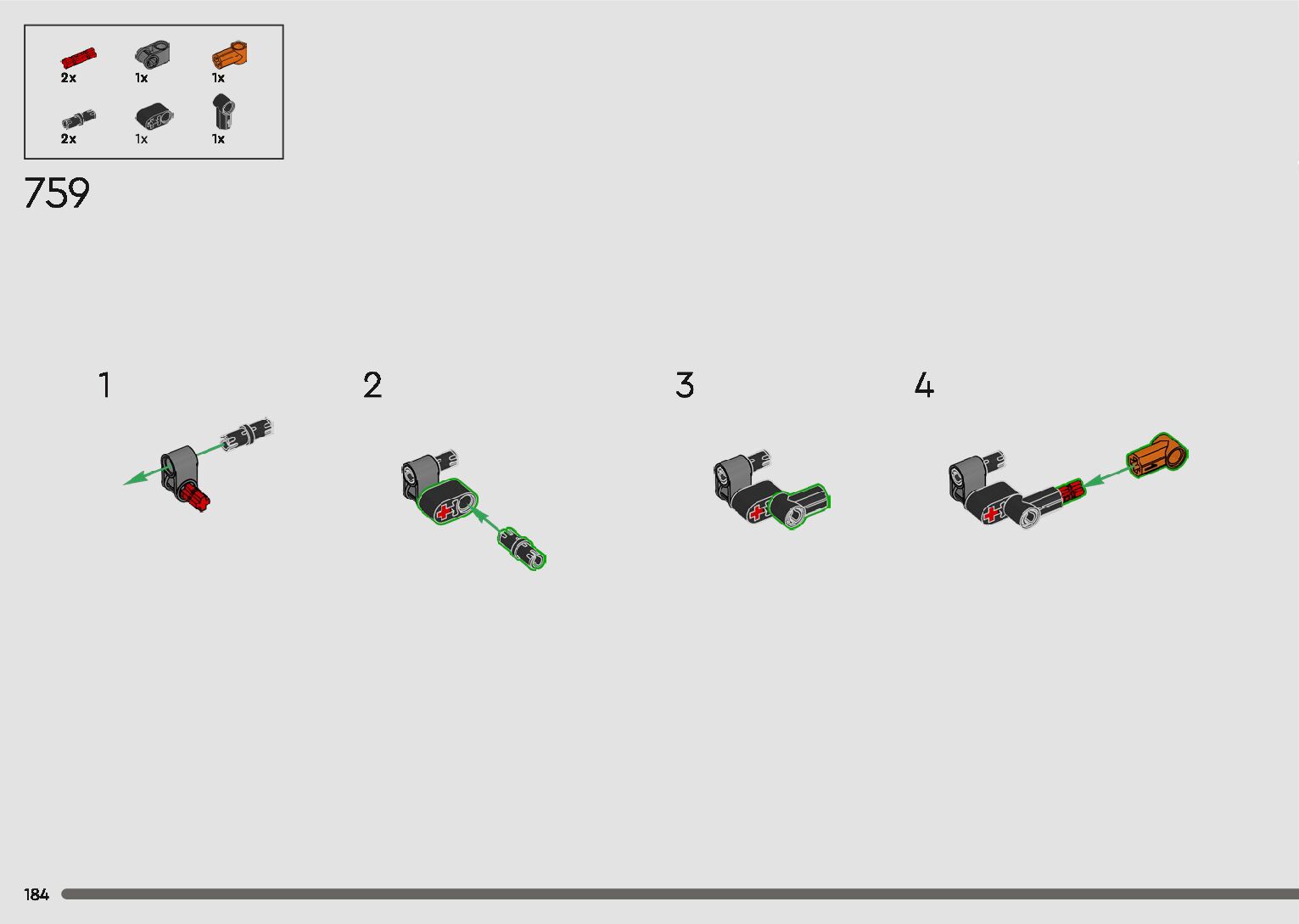 2x 1x 1x

2x 1x 1x

759

1

2

3

4

184