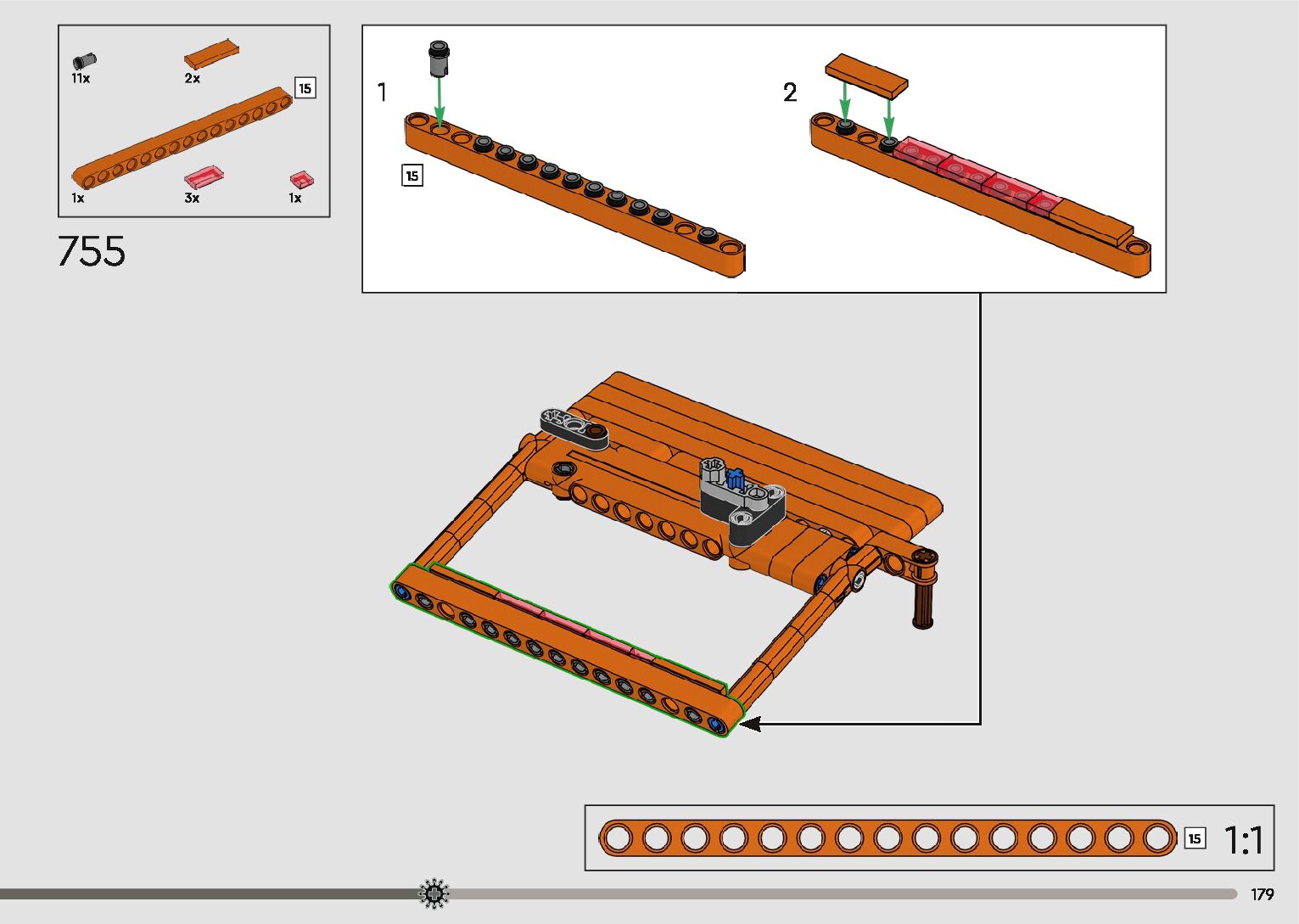 11x
2x
15
1x
3x
1x

755

1
15

2

15
1:1

179