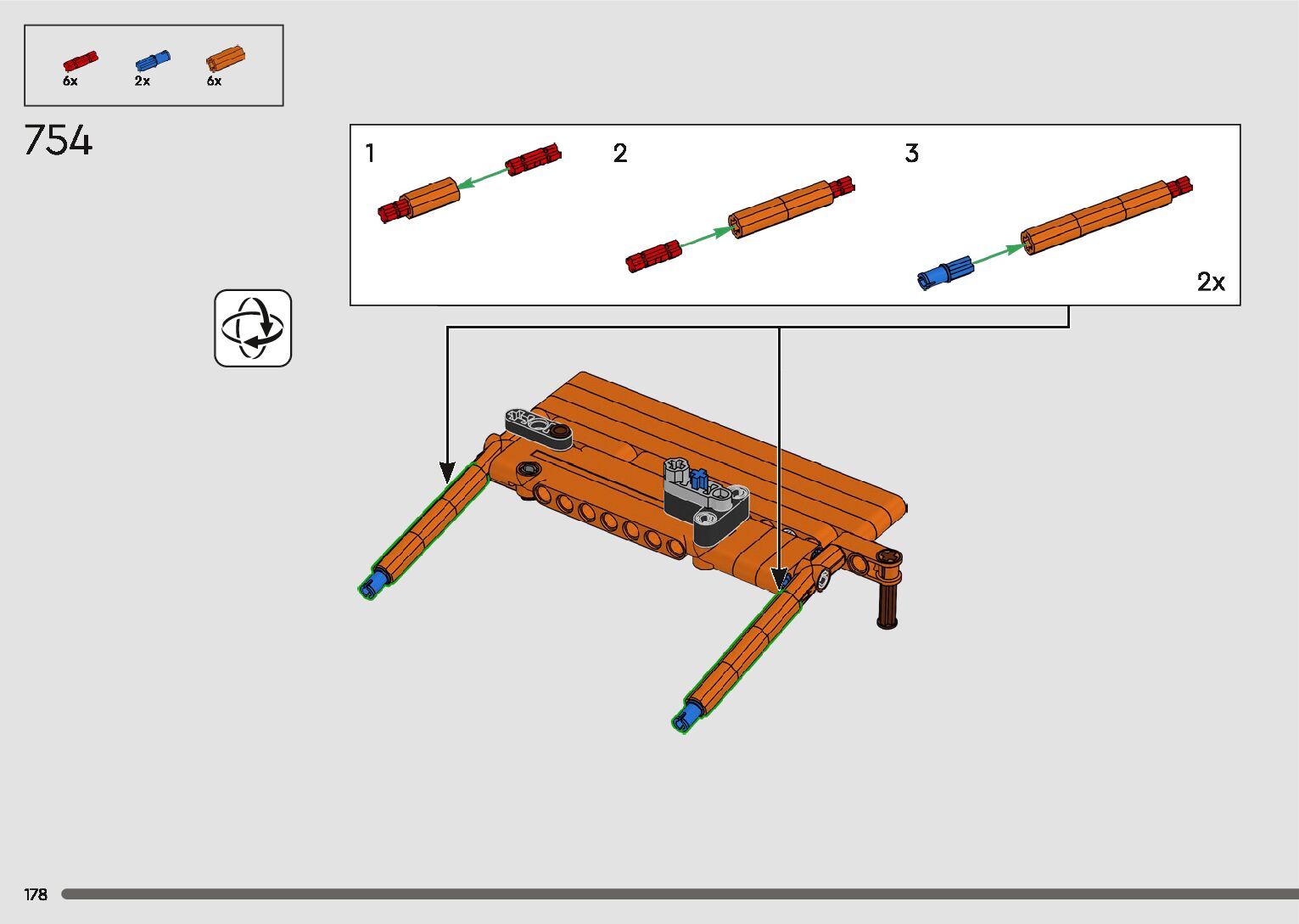 6x 2x 6x

754

1

2

3

2x

178