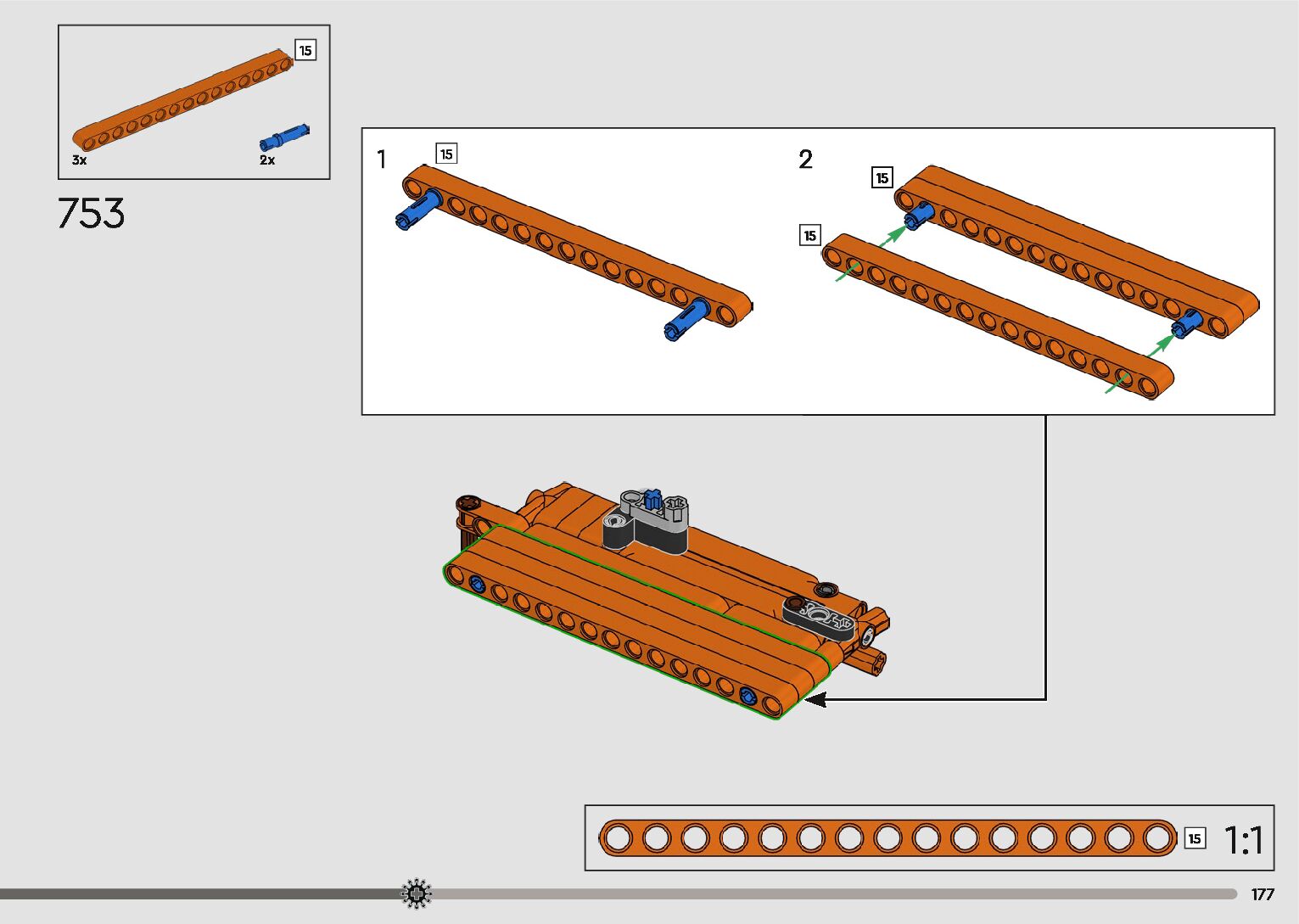 15
3x
2x
753
1
15
2
15
15
15
1:1
177