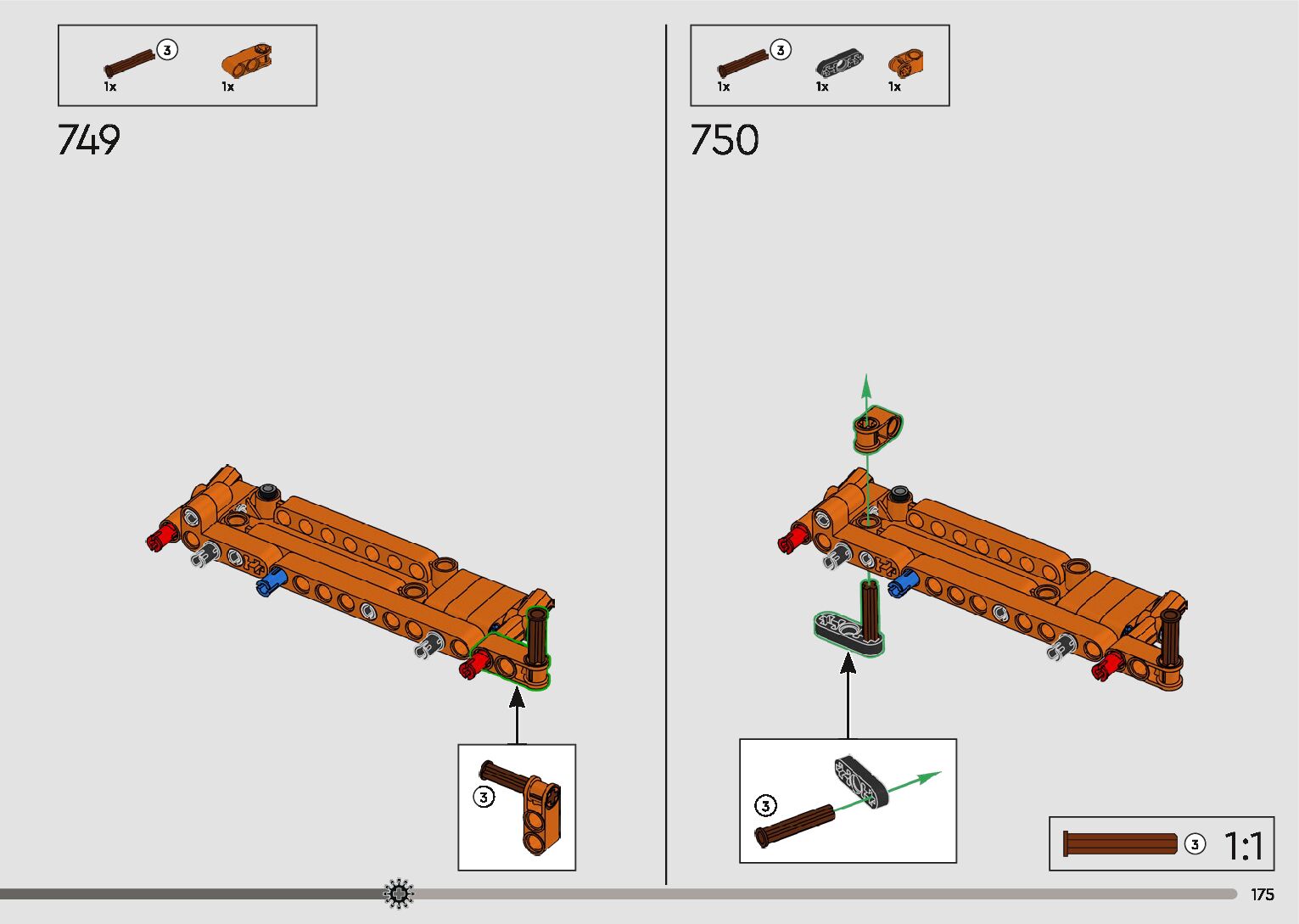 3
1x 1x

749

3

3
1x 1x 1x

750

3

3 1:1

175