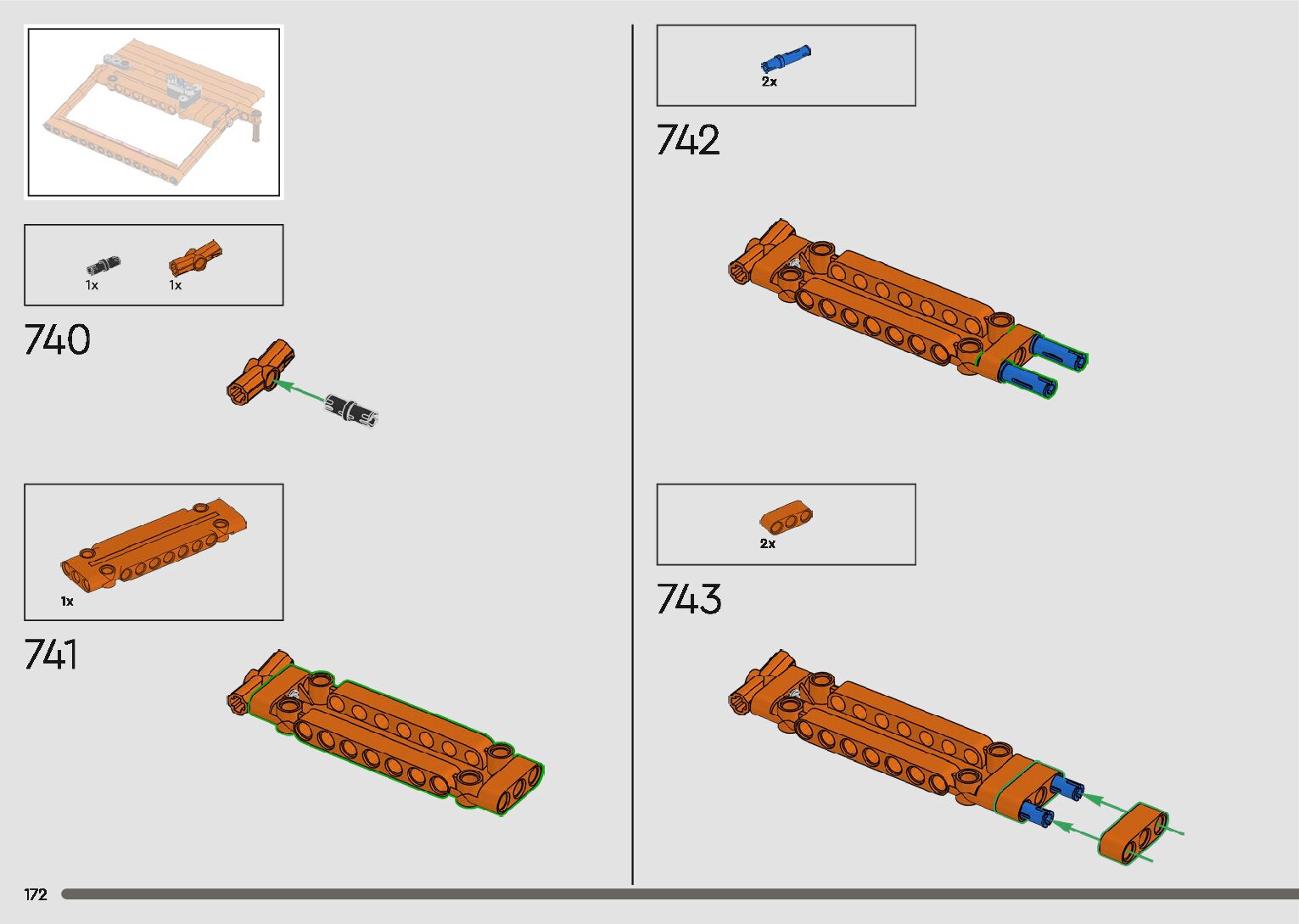 1x 1x

740

1x

741

2x

742

2x

743

172