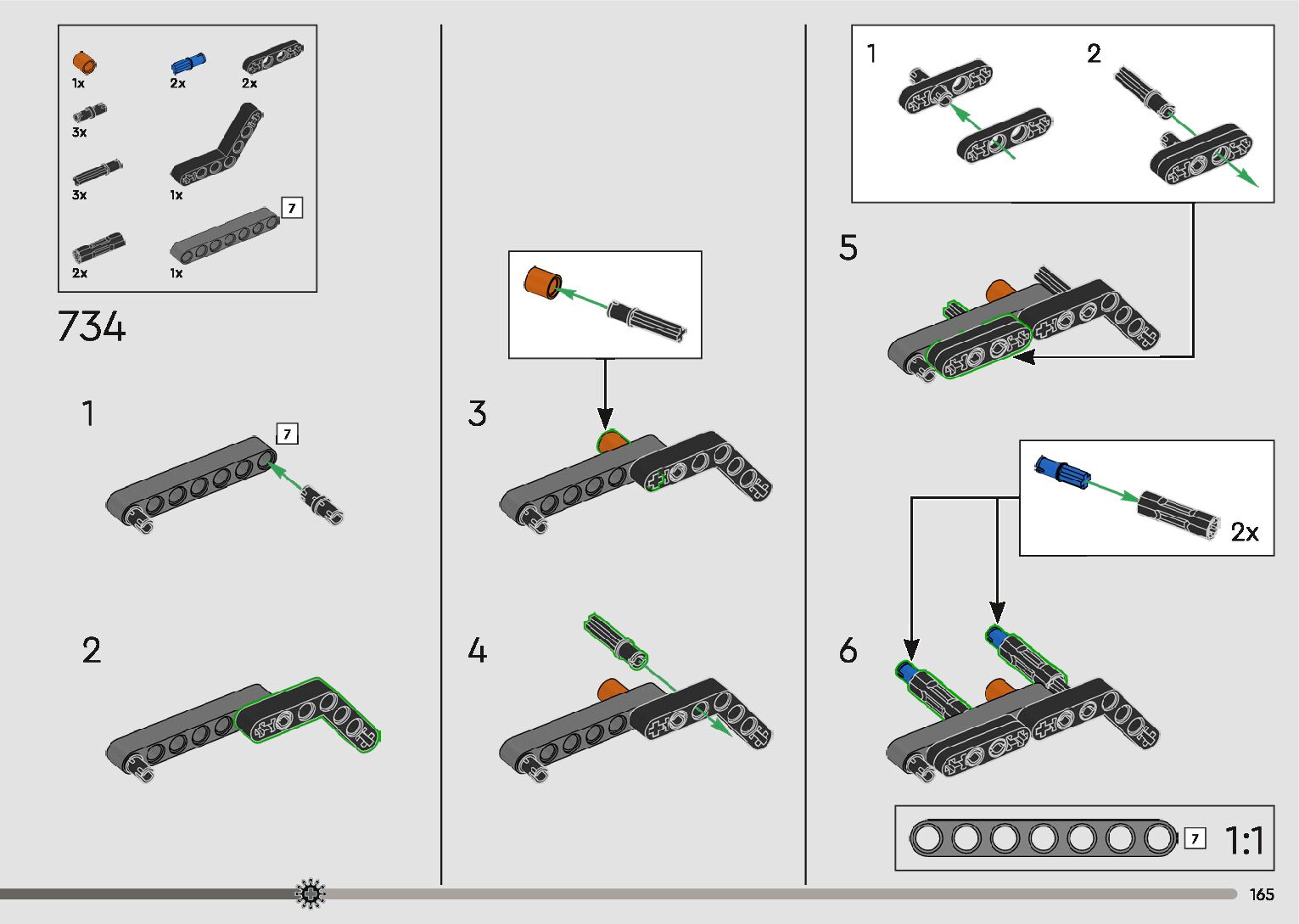 1x
2x
2x
3x
3x
1x
7
2x
1x

734

1
7

2

3

4

1
2

5

2x

6

7
1:1

165