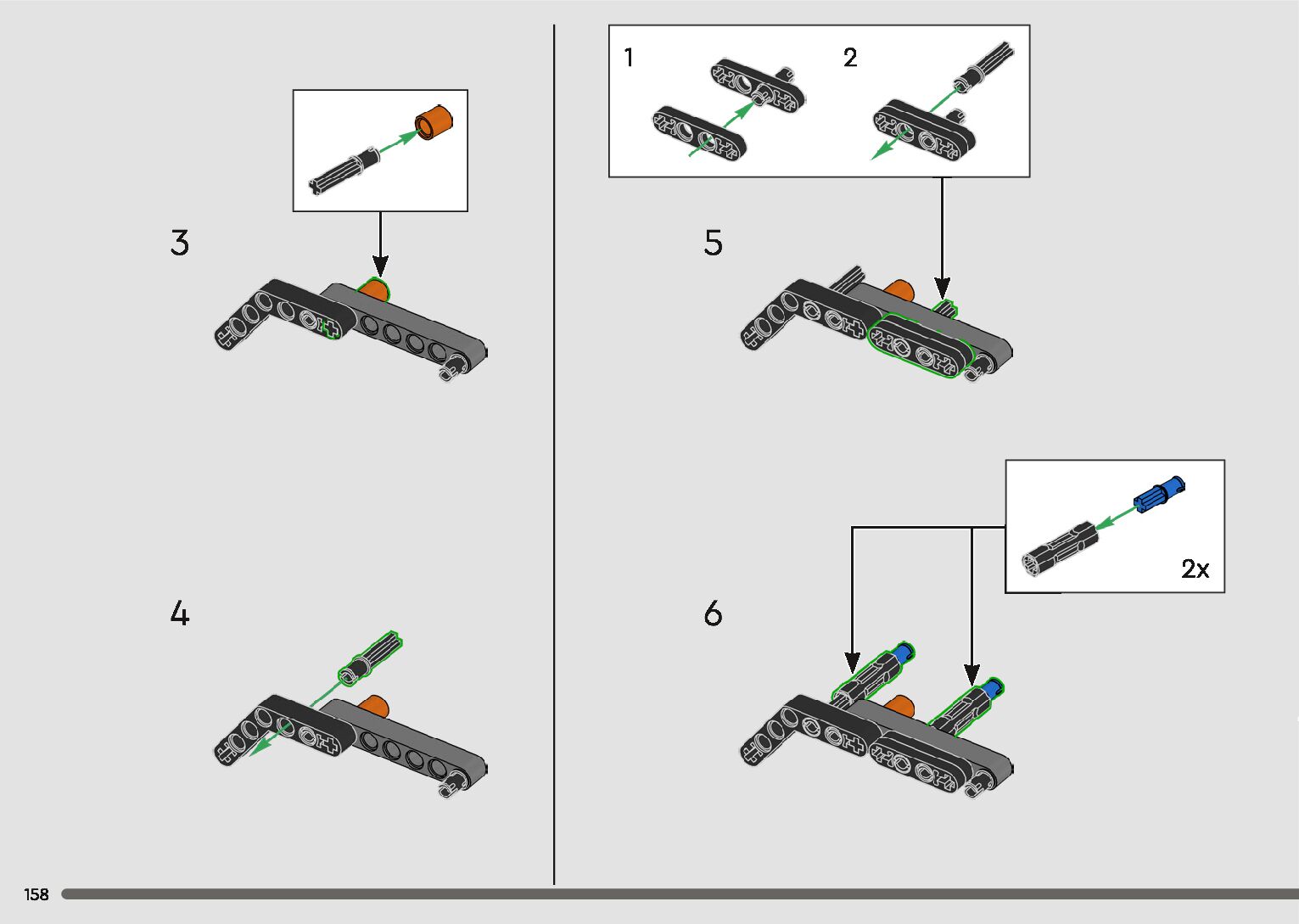 3

4

1

2

5

2x

6

158