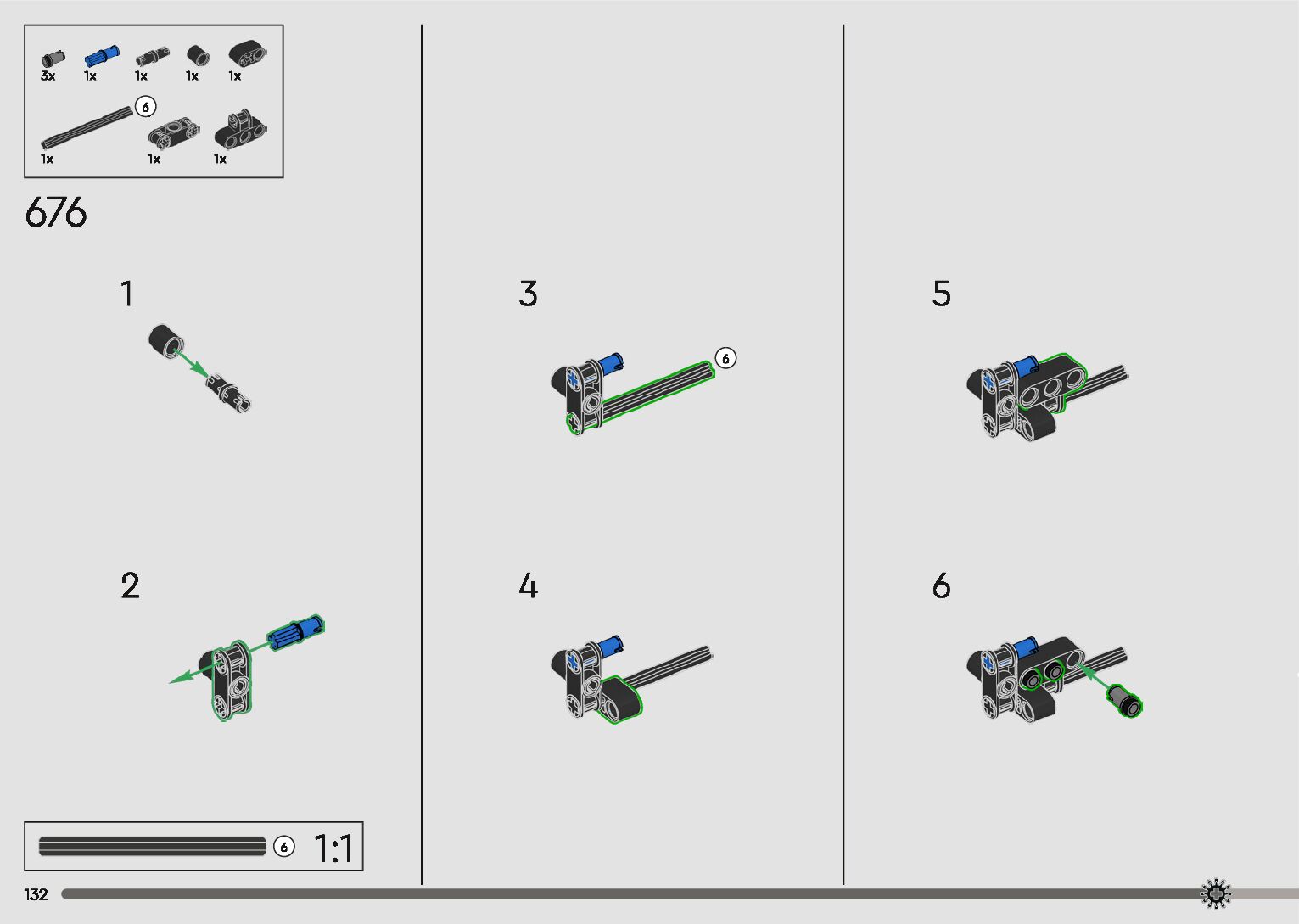 3x 1x 1x 1x 1x
6
1x 1x 1x

676

1

2

3
6

4

5

6

6 1:1

132