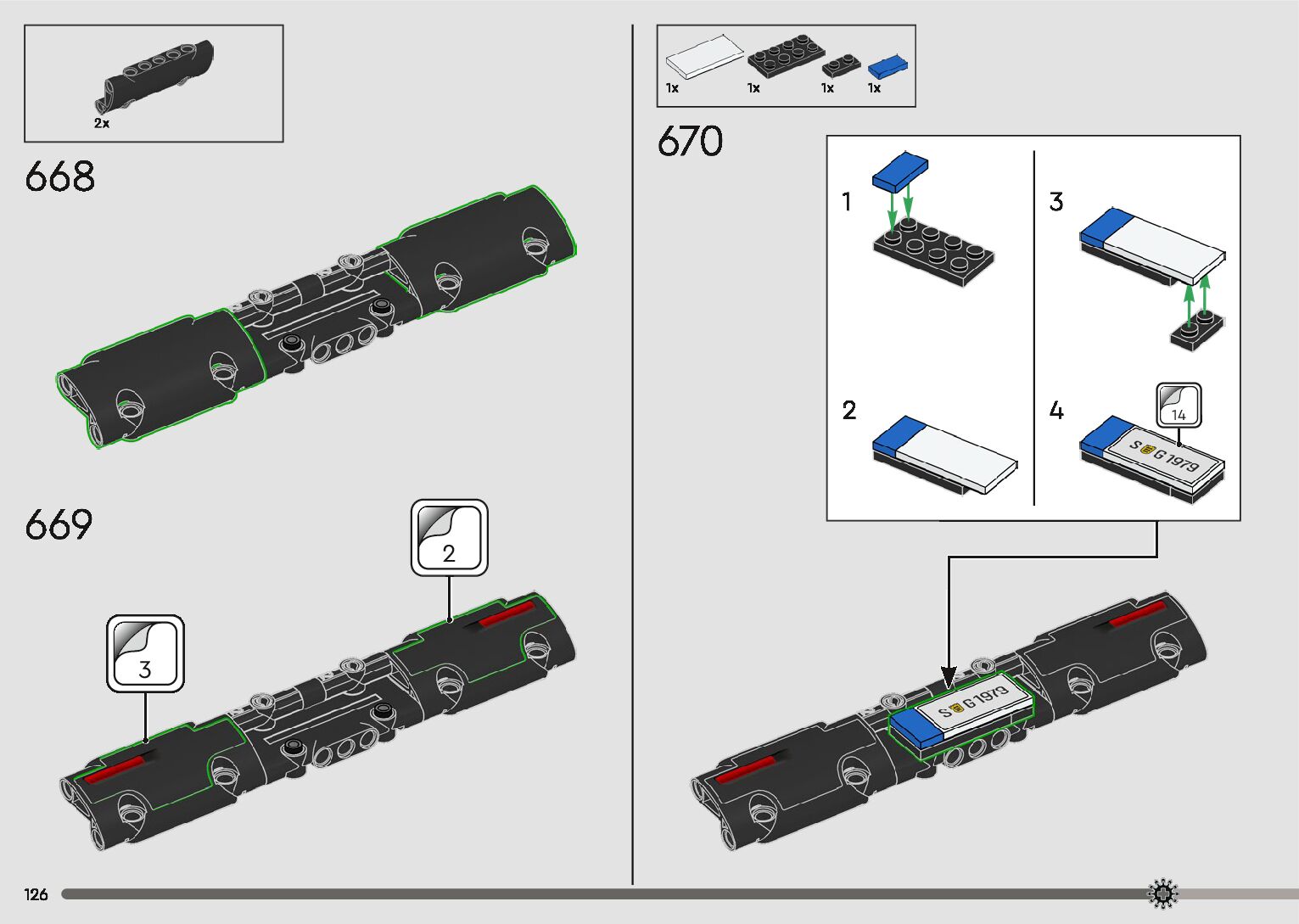 2x

668

669

2

3

1x 1x 1x 1x

670

1

2

3

4

14

S G 1979

S G 1979

126