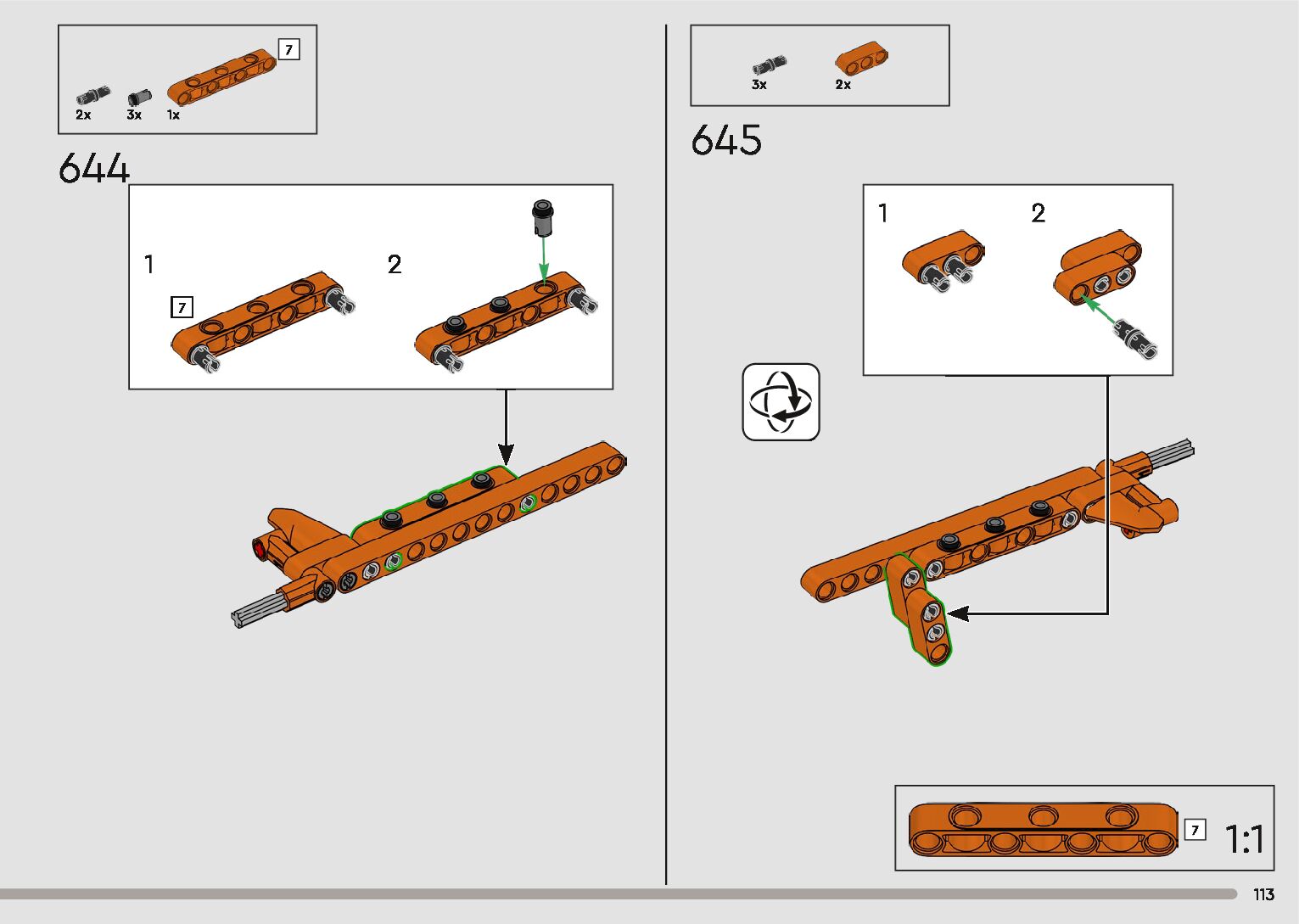 2x 3x 1x 7

644

1 7

2

3x 2x

645

1 2

7 1:1

113