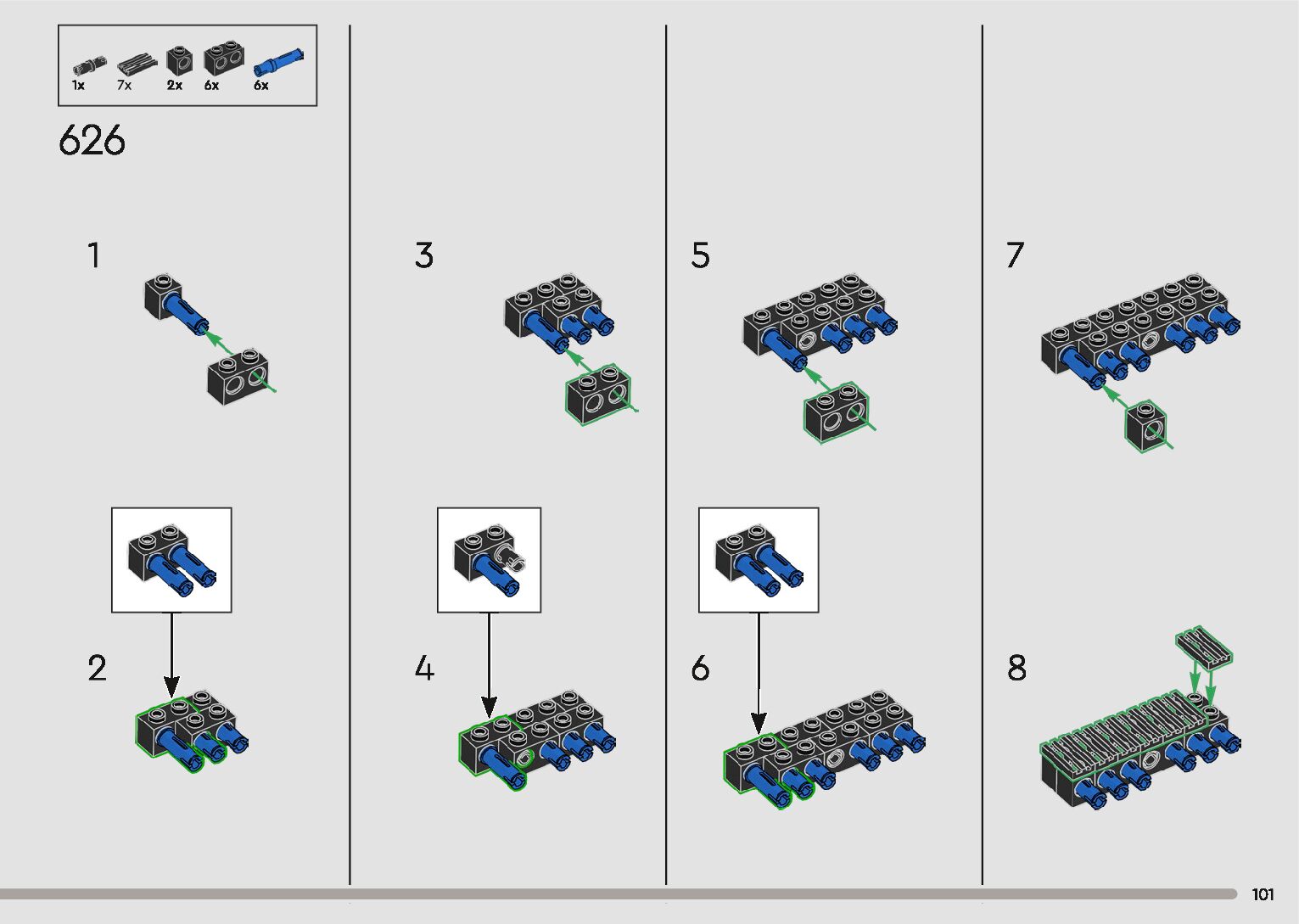 1x 7x 2x 6x 6x

626

1

2

3

4

5

6

7

8

101