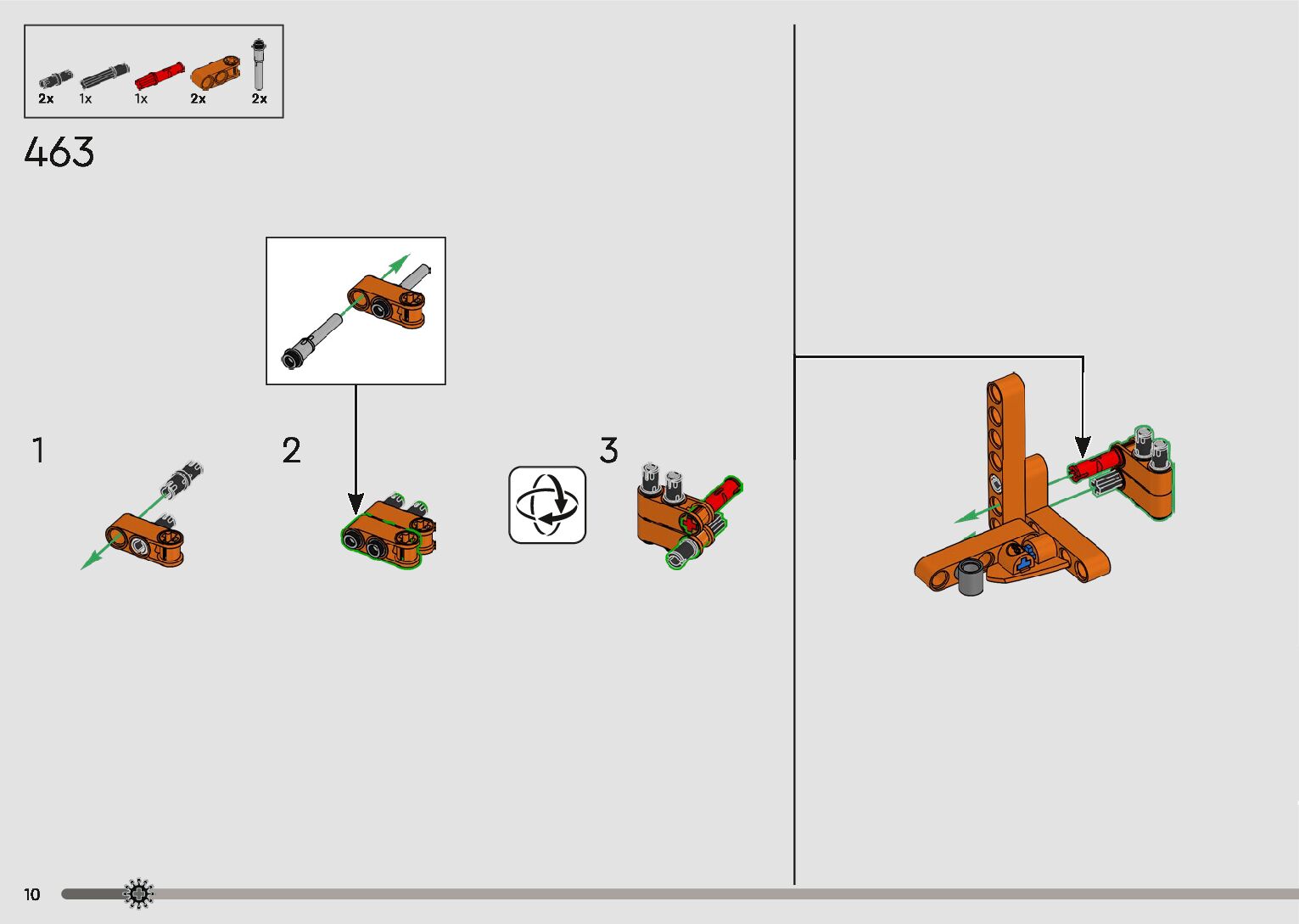 2x 1x 1x 2x 2x

463

1

2

3

10