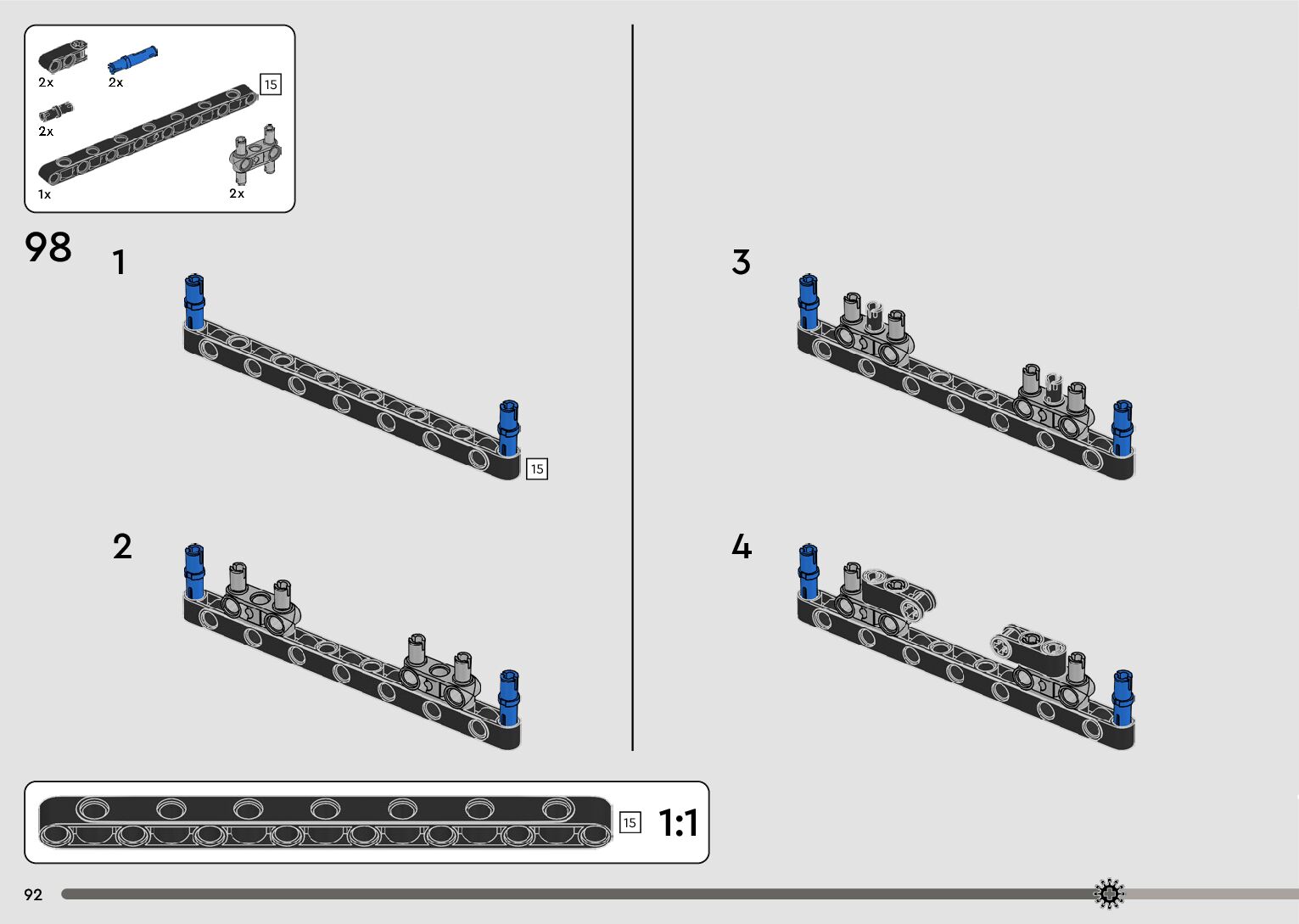 2x 2x
15
2x
1x 2x

98

1

15

2

3

4

15 1:1

92