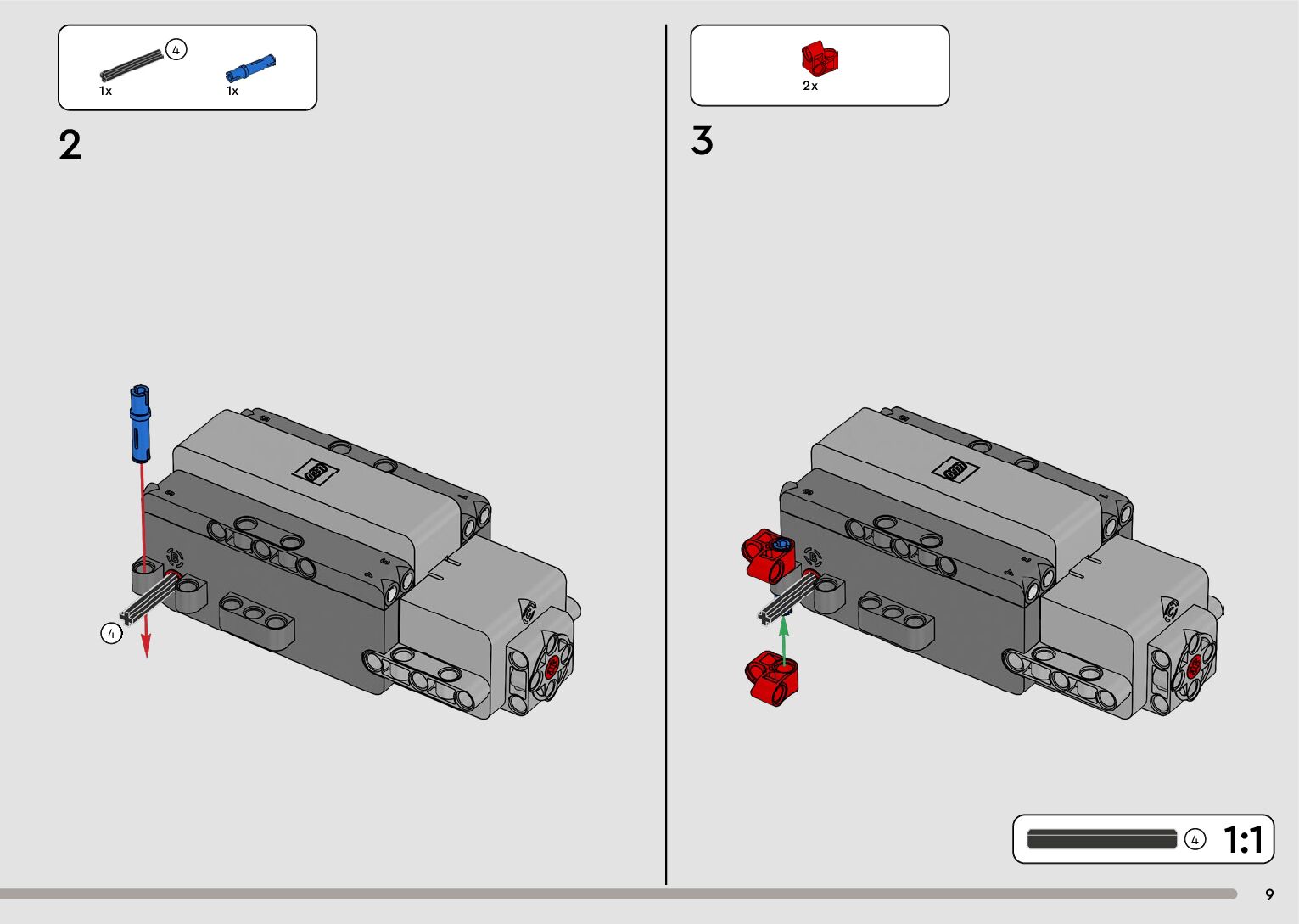 4
1x
1x

2

4

2x

3

4 1:1

9