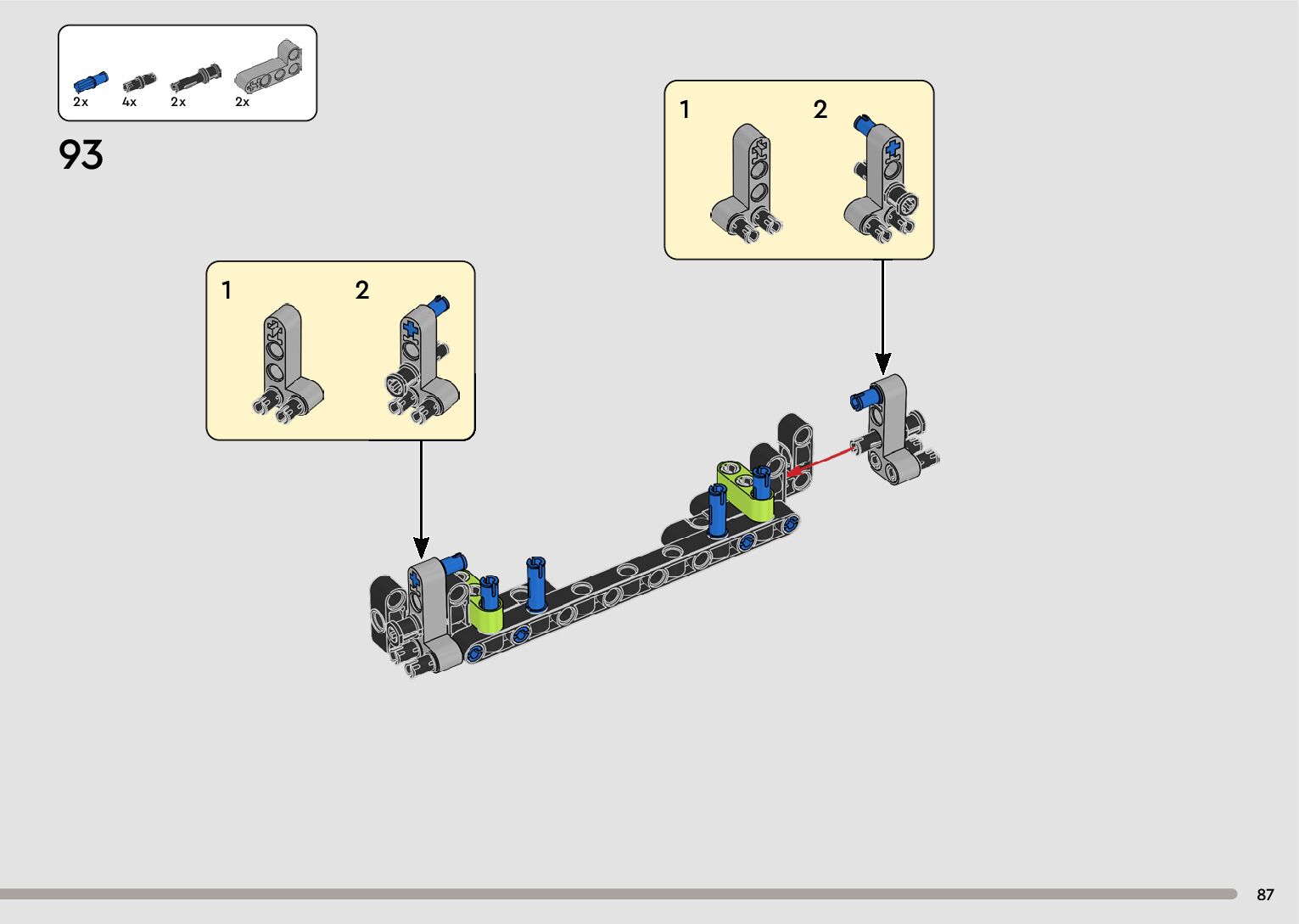 2x 4x 2x 2x

93

1 2

1 2

87