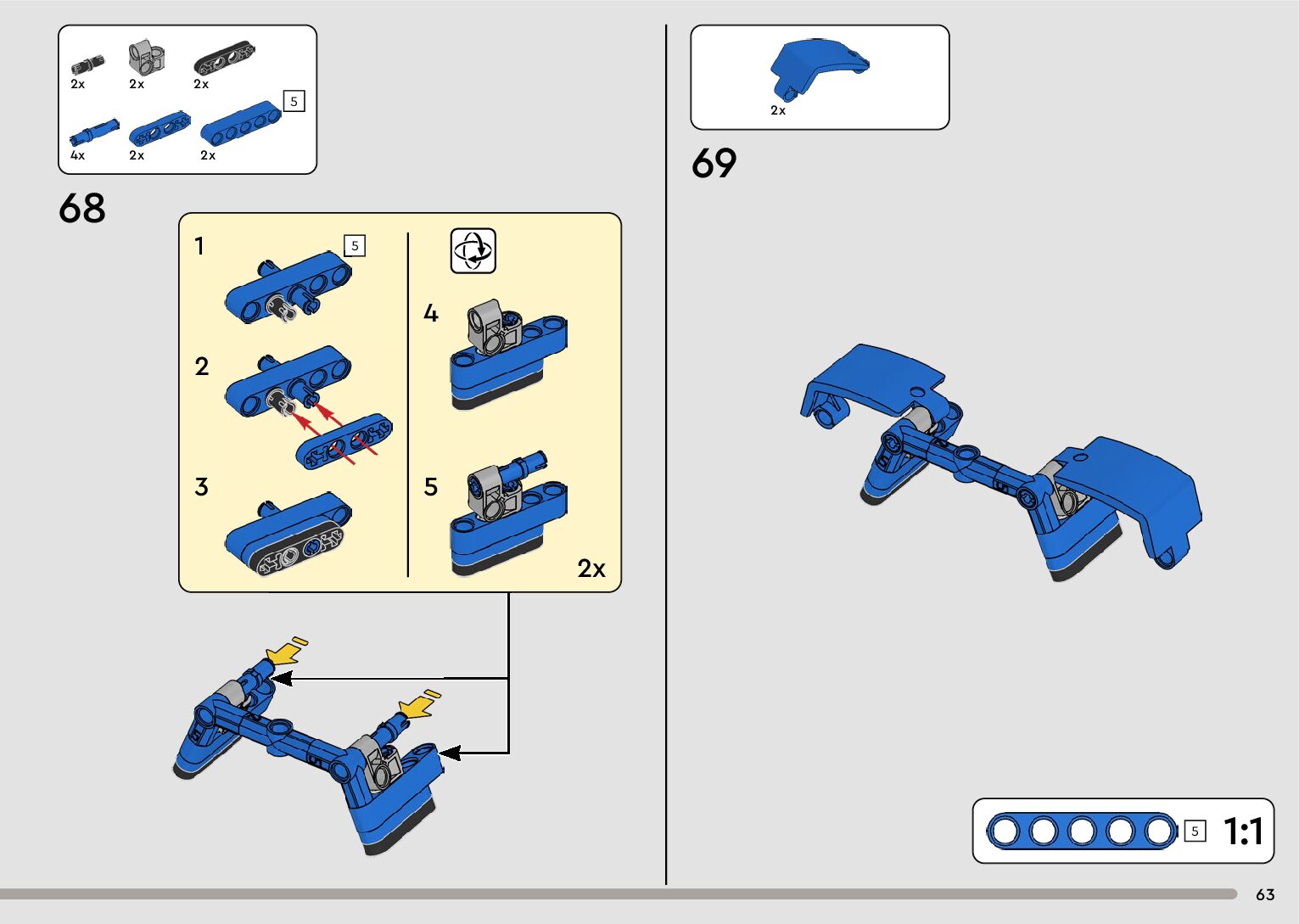 2x 2x 2x
5
4x 2x 2x

68

1 5

2

3

4

5

2x

2x

69

5 1:1

63