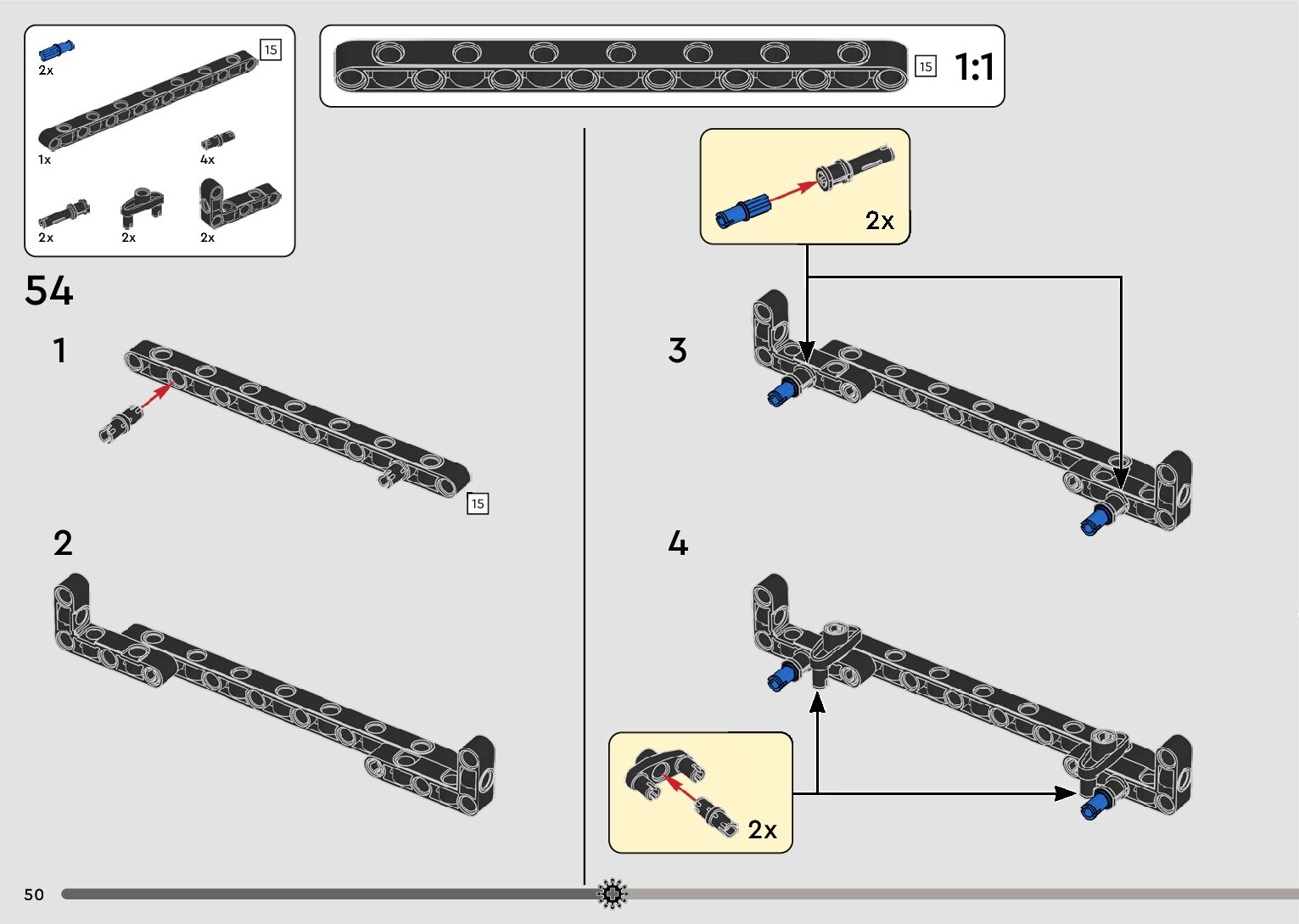 2x

15

1x

4x

2x

2x

2x

15

1:1

54

1

15

2

2x

3

4

2x

50