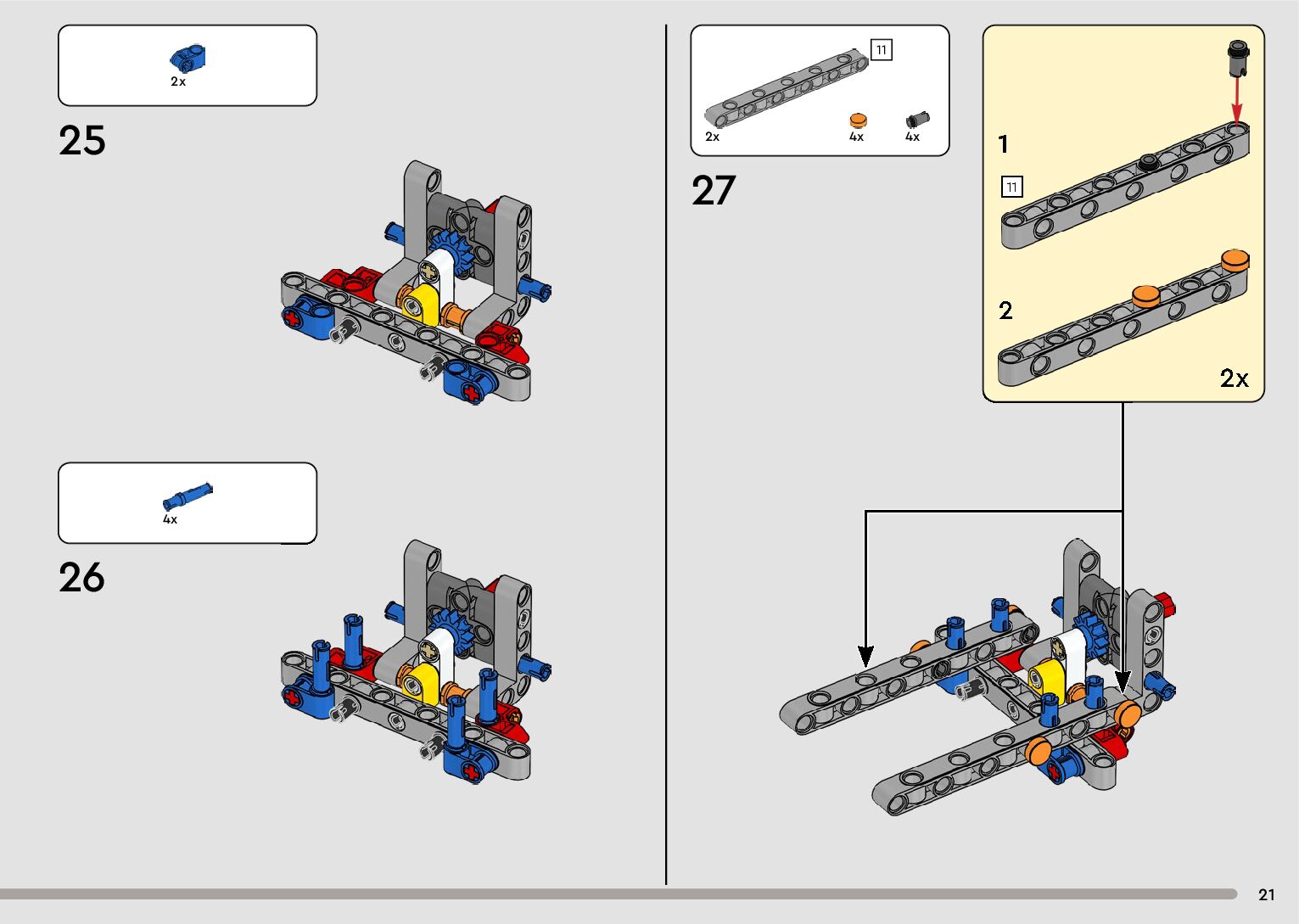 2x

25

4x

26

11

2x

4x

4x

27

1

11

2

2x

21