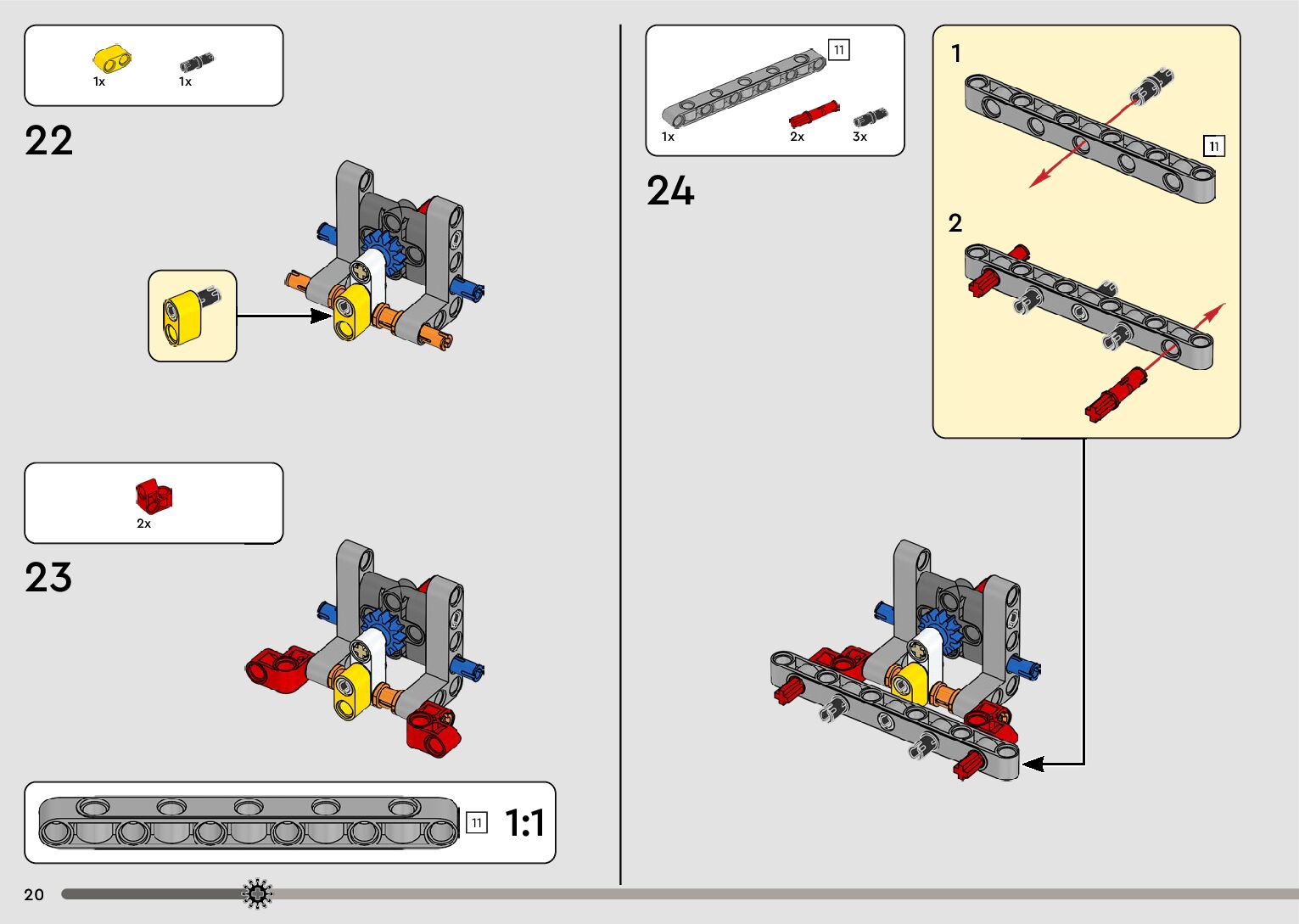 1x 1x

22

2x

23

11 1:1

20

11

1x 2x 3x

24

1

11

2