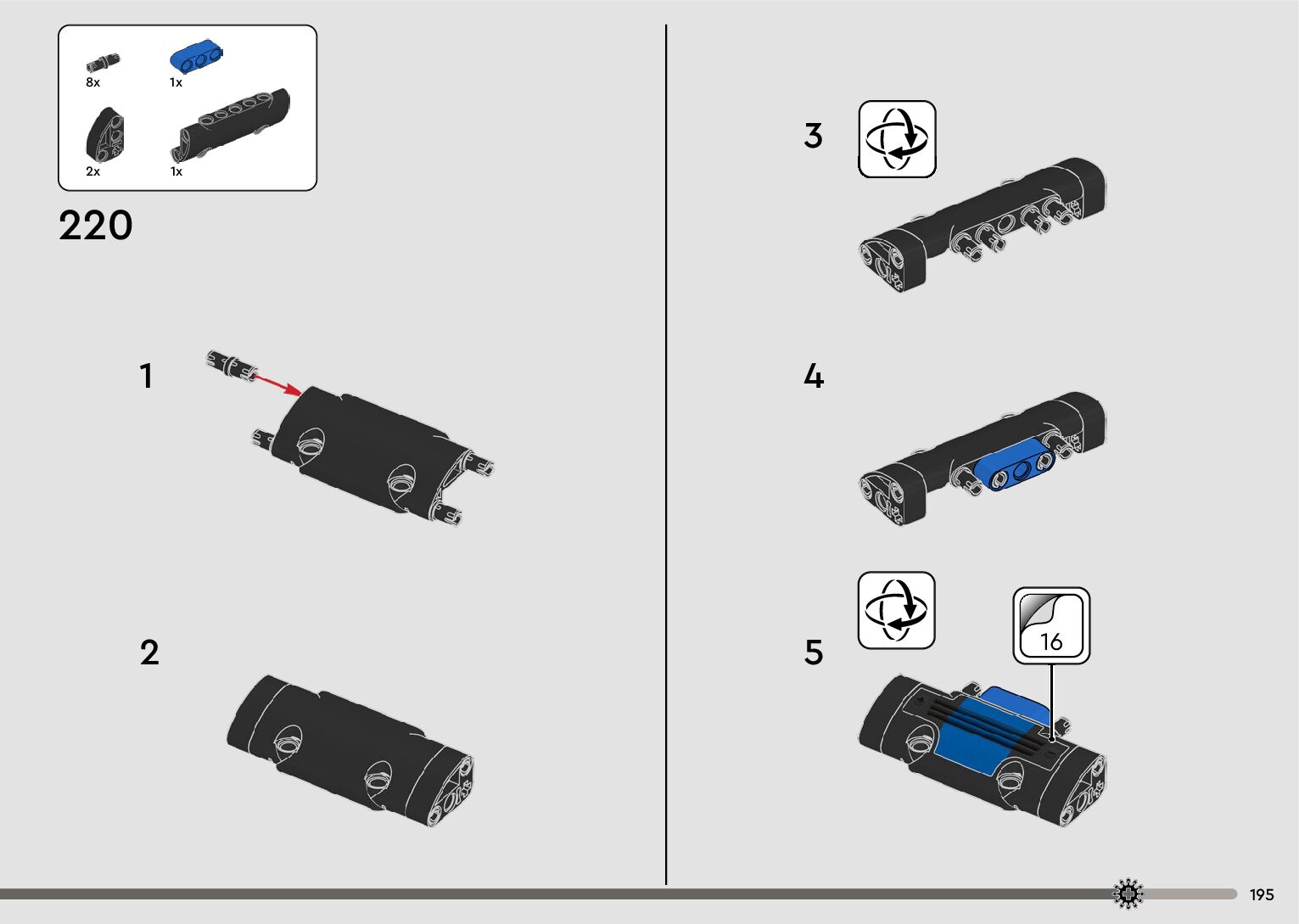 8x
1x
2x
1x

220

1

2

3

4

5

16

195